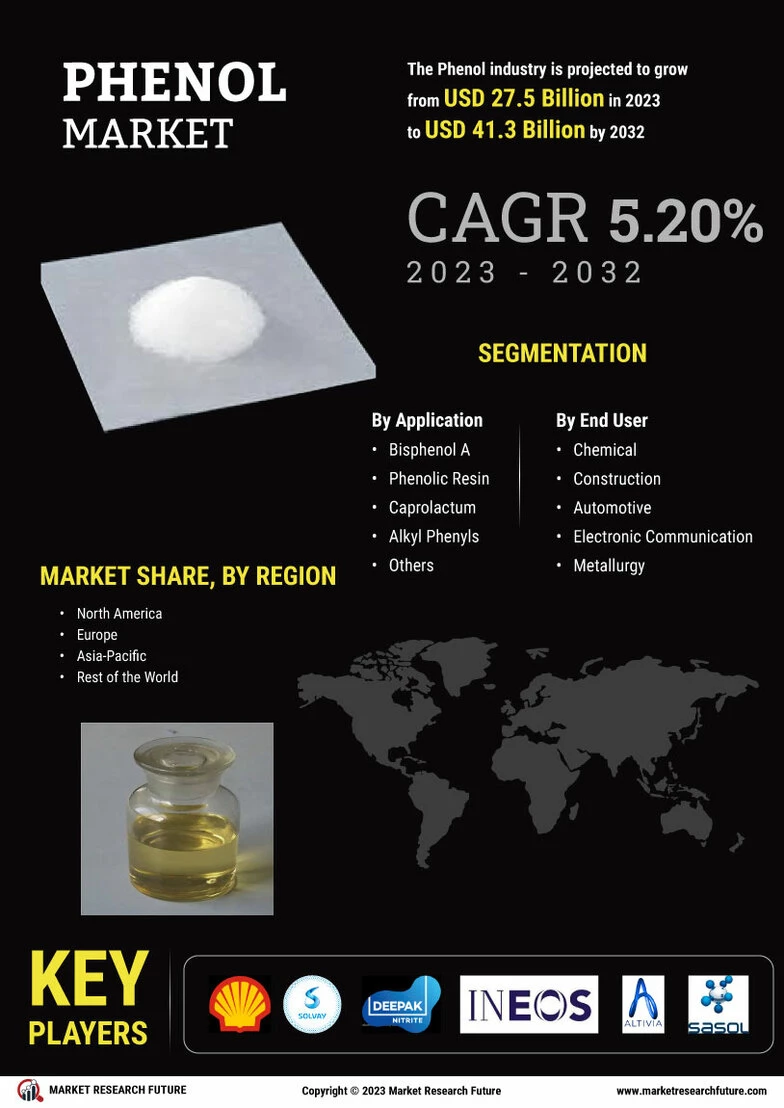 PHENOL
MARKET

The Phenol industry is projected to grow from USD 27.5 Billion in 2023 to USD 41.3 Billion by 2032

CAGR 5.20%
2023 - 2032

SEGMENTATION

By Application
• Bisphenol A
• Phenolic Resin
• Caprolactum
• Alkyl Phenyls
• Others

By End User
• Chemical
• Construction
• Automotive
• Electronic Communication
• Metallurgy

MARKET SHARE, BY REGION
• North America
• Europe
• Asia-Pacific
• Rest of the World

KEY PLAYERS

SOLVAY
DEEPAK NITRITE
INEOS
ALTIVIA
sasol

MARKET RESEARCH FUTURE
Copyright © 2023 Market Research Future
www.marketresearchfuture.com