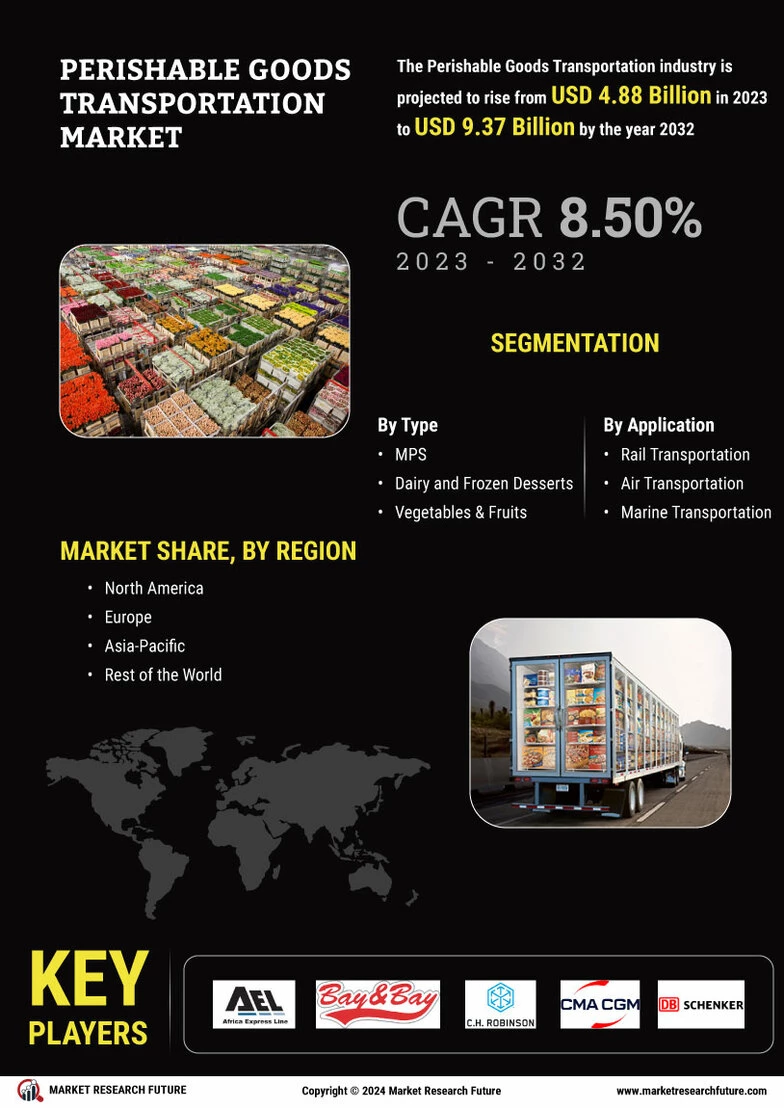 PERISHABLE GOODS TRANSPORTATION MARKET

The Perishable Goods Transportation industry is projected to rise from USD 4.88 Billion in 2023 to USD 9.37 Billion by the year 2032

CAGR 8.50%
2023 - 2032

SEGMENTATION

By Type
• MPS
• Dairy and Frozen Desserts
• Vegetables & Fruits

By Application
• Rail Transportation
• Air Transportation
• Marine Transportation

MARKET SHARE, BY REGION
• North America
• Europe
• Asia-Pacific
• Rest of the World

KEY PLAYERS

AEL Africa Express Line
Bay&Bay
C.H. ROBINSON
CMA CGM
DB SCHENKER

MARKET RESEARCH FUTURE
Copyright © 2024 Market Research Future
www.marketresearchfuture.com