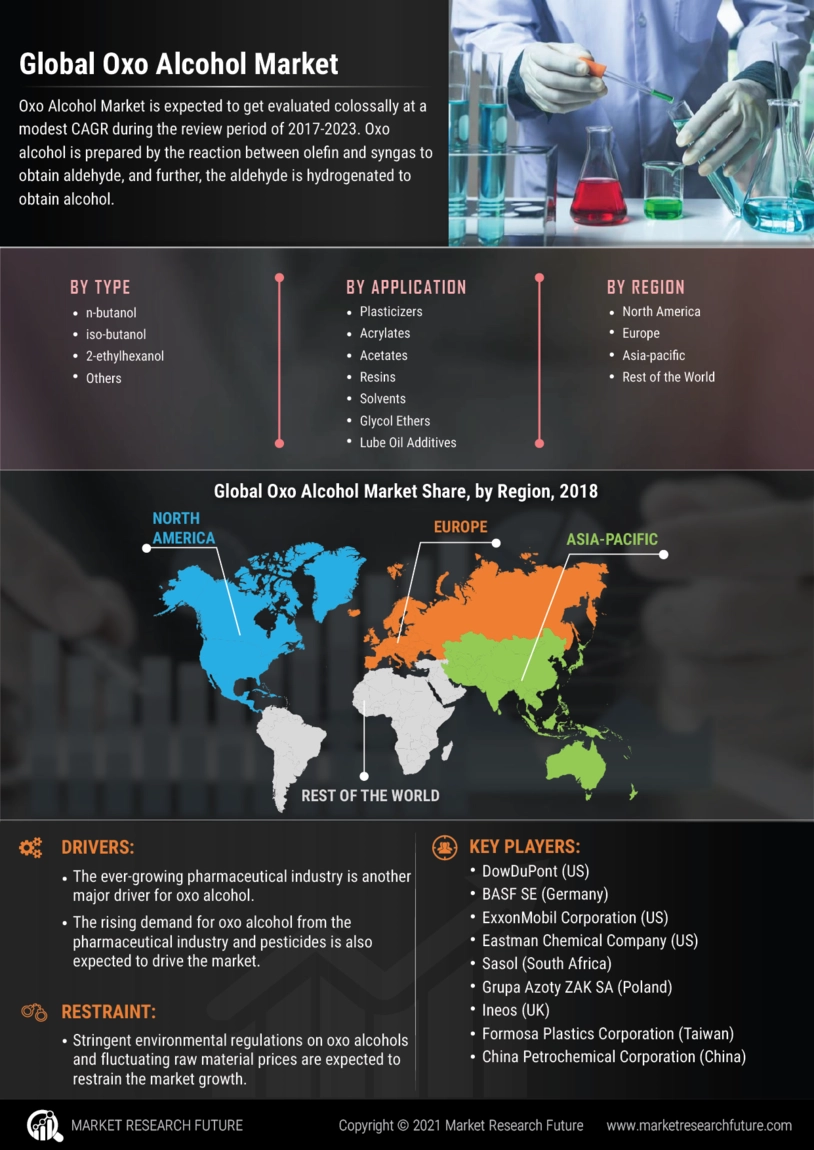 Global Oxo Alcohol Market

Oxo Alcohol Market is expected to get evaluated colossally at a modest CAGR during the review period of 2017-2023. Oxo alcohol is prepared by the reaction between olefin and syngas to obtain aldehyde, and further, the aldehyde is hydrogenated to obtain alcohol.

BY TYPE
- n-butanol
- iso-butanol
- 2-ethylhexanol
- Others

BY APPLICATION
- Plasticizers
- Acrylates
- Acetates
- Resins
- Solvents
- Glycol Ethers
- Lube Oil Additives

BY REGION
- North America
- Europe
- Asia-pacific
- Rest of the World

Global Oxo Alcohol Market Share, by Region, 2018

NORTH AMERICA
EUROPE
ASIA-PACIFIC
REST OF THE WORLD

DRIVERS:
- The ever-growing pharmaceutical industry is another major driver for oxo alcohol.
- The rising demand for oxo alcohol from the pharmaceutical industry and pesticides is also expected to drive the market.

RESTRAINT:
- Stringent environmental regulations on oxo alcohols and fluctuating raw material prices are expected to restrain the market growth.

KEY PLAYERS:
- DowDuPont (US)
- BASF SE (Germany)
- ExxonMobil Corporation (US)
- Eastman Chemical Company (US)
- Sasol (South Africa)
- Grupa Azoty ZAK SA (Poland)
- Ineos (UK)
- Formosa Plastics Corporation (Taiwan)
- China Petrochemical Corporation (China)

MARKET RESEARCH FUTURE
Copyright © 2021 Market Research Future
www.marketresearchfuture.com