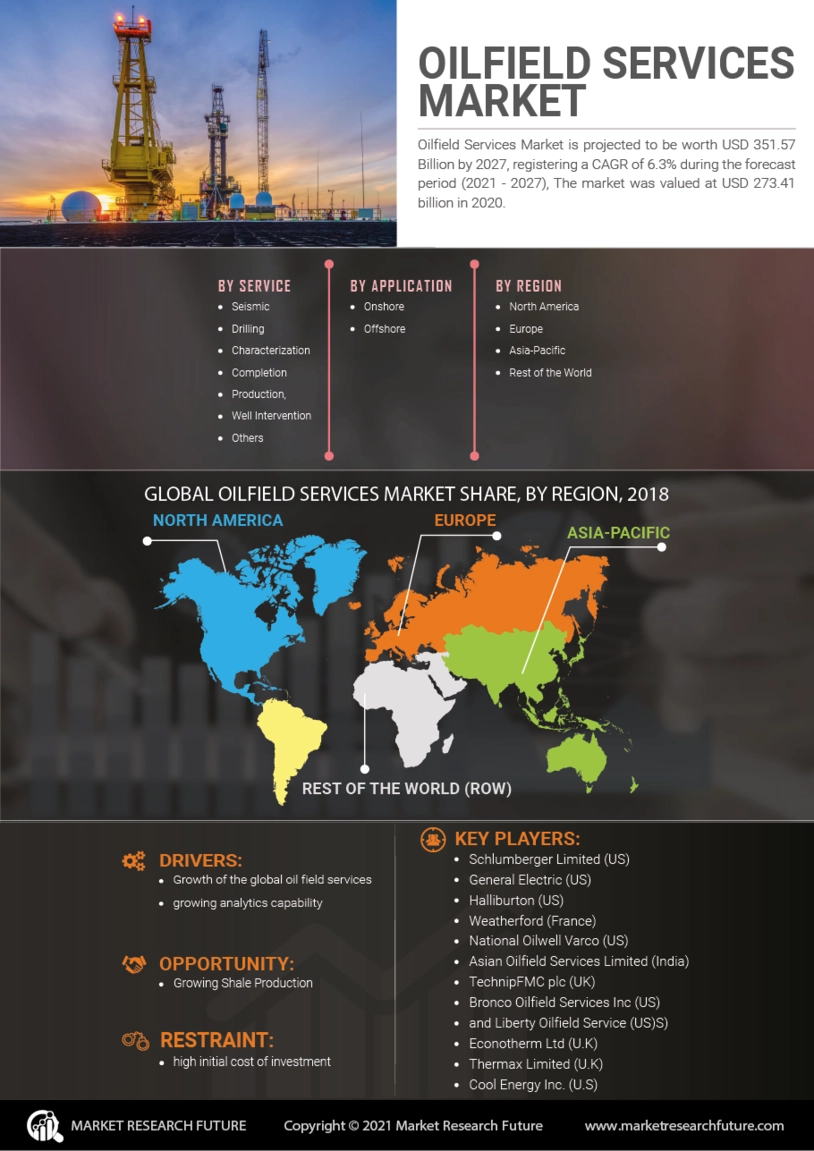 OILFIELD SERVICES MARKET

Oilfield Services Market is projected to be worth USD 351.57 Billion by 2027, registering a CAGR of 6.3% during the forecast period (2021 - 2027), The market was valued at USD 273.41 billion in 2020.

BY SERVICE
- Seismic
- Drilling
- Characterization
- Completion
- Production,
- Well Intervention
- Others

BY APPLICATION
- Onshore
- Offshore

BY REGION
- North America
- Europe
- Asia-Pacific
- Rest of the World

GLOBAL OILFIELD SERVICES MARKET SHARE, BY REGION, 2018

NORTH AMERICA

EUROPE

ASIA-PACIFIC

REST OF THE WORLD (ROW)

DRIVERS:
- Growth of the global oil field services
- growing analytics capability

OPPORTUNITY:
- Growing Shale Production

RESTRAINT:
- high initial cost of investment

KEY PLAYERS:
- Schlumberger Limited (US)
- General Electric (US)
- Halliburton (US)
- Weatherford (France)
- National Oilwell Varco (US)
- Asian Oilfield Services Limited (India)
- TechnipFMC plc (UK)
- Bronco Oilfield Services Inc (US)
- and Liberty Oilfield Service (US)S)
- Econotherm Ltd (U.K)
- Thermax Limited (U.K)
- Cool Energy Inc. (U.S)

MARKET RESEARCH FUTURE

Copyright © 2021 Market Research Future

www.marketresearchfuture.com