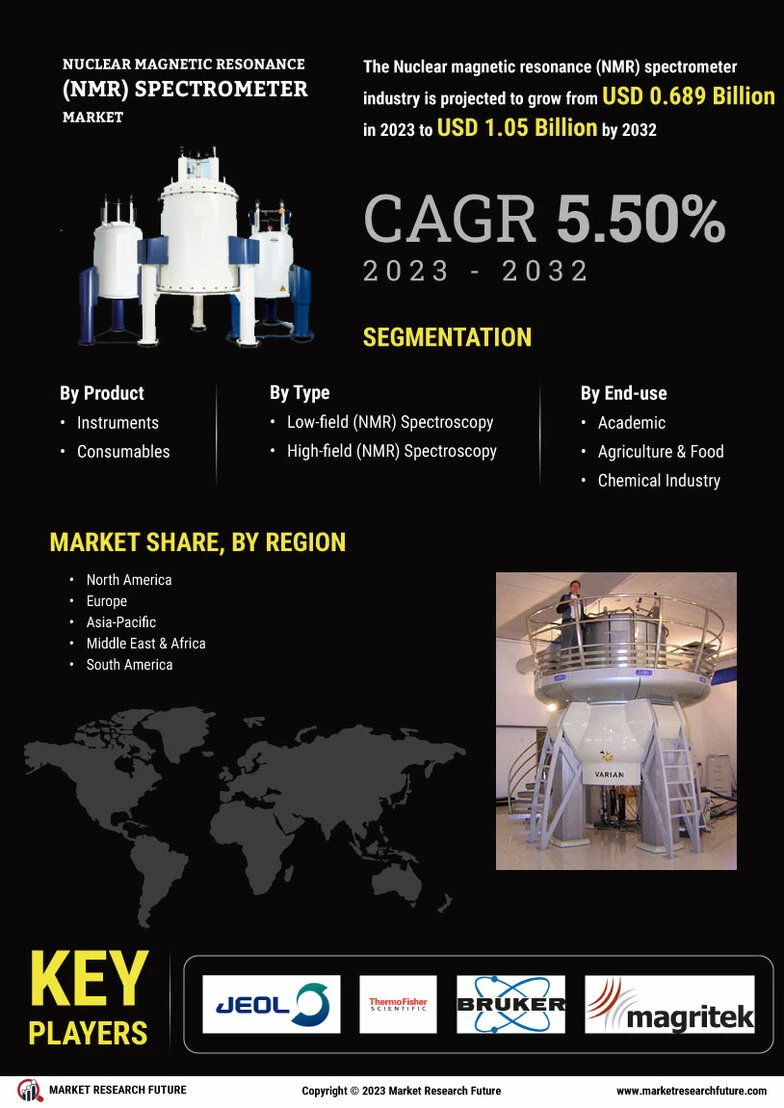 NUCLEAR MAGNETIC RESONANCE (NMR) SPECTROMETER MARKET

The Nuclear magnetic resonance (NMR) spectrometer industry is projected to grow from USD 0.689 Billion in 2023 to USD 1.05 Billion by 2032

CAGR 5.50%
2023 - 2032

SEGMENTATION

By Product
• Instruments
• Consumables

By Type
• Low-field (NMR) Spectroscopy
• High-field (NMR) Spectroscopy

By End-use
• Academic
• Agriculture & Food
• Chemical Industry

MARKET SHARE, BY REGION
• North America
• Europe
• Asia-Pacific
• Middle East & Africa
• South America

VARIAN

KEY PLAYERS

JEOL
ThermoFisher SCIENTIFIC
BRUKER
magritek

MARKET RESEARCH FUTURE
Copyright © 2023 Market Research Future
www.marketresearchfuture.com