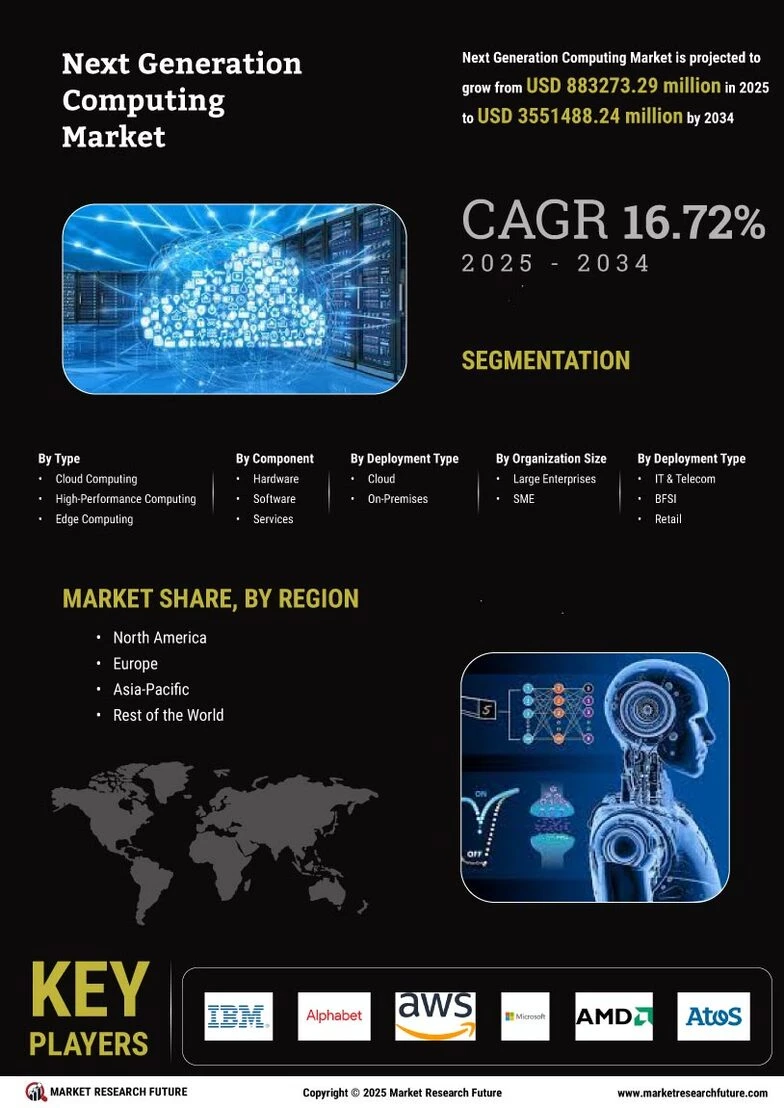 Next Generation Computing Market

Next Generation Computing Market is projected to grow from USD 883273.29 million in 2025 to USD 3551488.24 million by 2034

CAGR 16.72%
2025 - 2034

SEGMENTATION

By Type
• Cloud Computing
• High-Performance Computing
• Edge Computing

By Component
• Hardware
• Software
• Services

By Deployment Type
• Cloud
• On-Premises

By Organization Size
• Large Enterprises
• SME

By Deployment Type
• IT & Telecom
• BFSI
• Retail

MARKET SHARE, BY REGION
• North America
• Europe
• Asia-Pacific
• Rest of the World

KEY PLAYERS

IBM
Alphabet
aws
Microsoft
AMD
Atos

MARKET RESEARCH FUTURE

Copyright © 2025 Market Research Future

www.marketresearchfuture.com