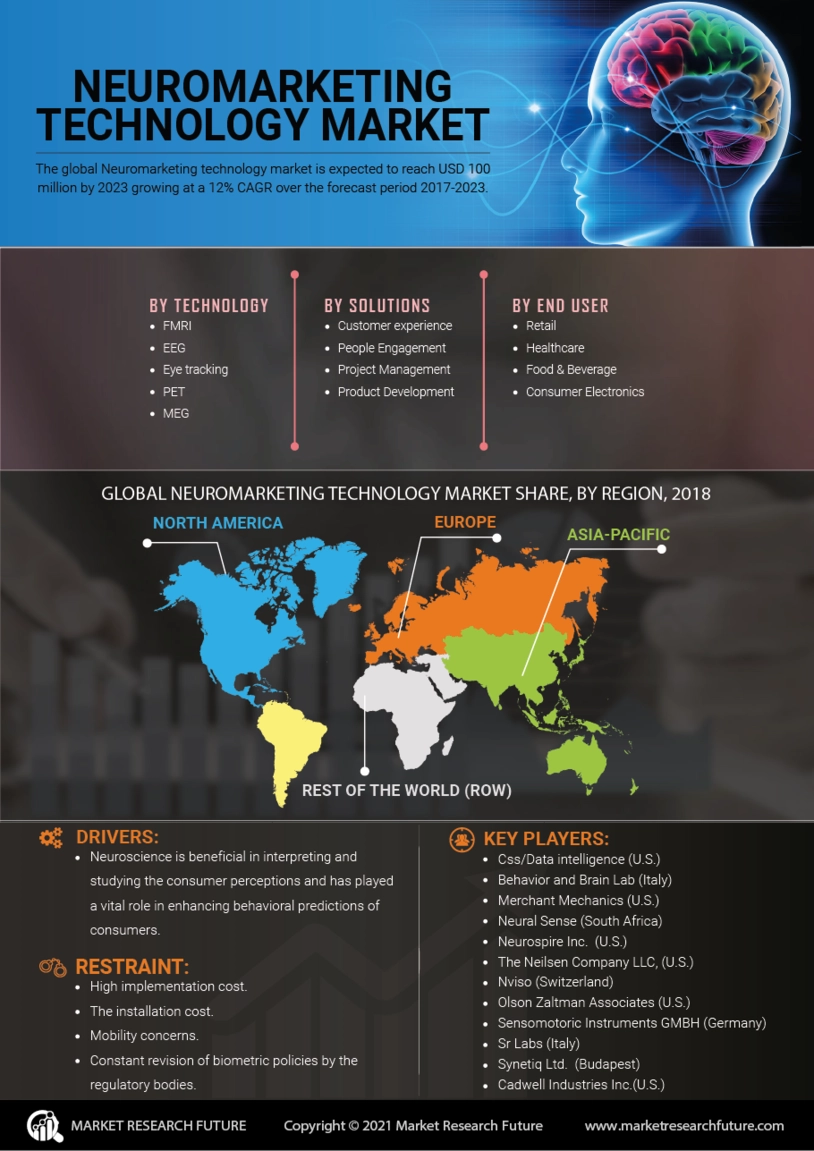 NEUROMARKETING TECHNOLOGY MARKET

The global Neuromarketing technology market is expected to reach USD 100 million by 2023 growing at a 12% CAGR over the forecast period 2017-2023.

BY TECHNOLOGY
- FMRI
- EEG
- Eye tracking
- PET
- MEG

BY SOLUTIONS
- Customer experience
- People Engagement
- Project Management
- Product Development

BY END USER
- Retail
- Healthcare
- Food & Beverage
- Consumer Electronics

GLOBAL NEUROMARKETING TECHNOLOGY MARKET SHARE, BY REGION, 2018

NORTH AMERICA

EUROPE

ASIA-PACIFIC

REST OF THE WORLD (ROW)

DRIVERS:
- Neuroscience is beneficial in interpreting and studying the consumer perceptions and has played a vital role in enhancing behavioral predictions of consumers.

RESTRAINT:
- High implementation cost.
- The installation cost.
- Mobility concerns.
- Constant revision of biometric policies by the regulatory bodies.

KEY PLAYERS:
- Css/Data intelligence (U.S.)
- Behavior and Brain Lab (Italy)
- Merchant Mechanics (U.S.)
- Neural Sense (South Africa)
- Neurospire Inc. (U.S.)
- The Neilsen Company LLC, (U.S.)
- Nviso (Switzerland)
- Olson Zaltman Associates (U.S.)
- Sensomotoric Instruments GMBH (Germany)
- Sr Labs (Italy)
- Synetiq Ltd. (Budapest)
- Cadwell Industries Inc.(U.S.)

MARKET RESEARCH FUTURE

Copyright © 2021 Market Research Future

www.marketresearchfuture.com