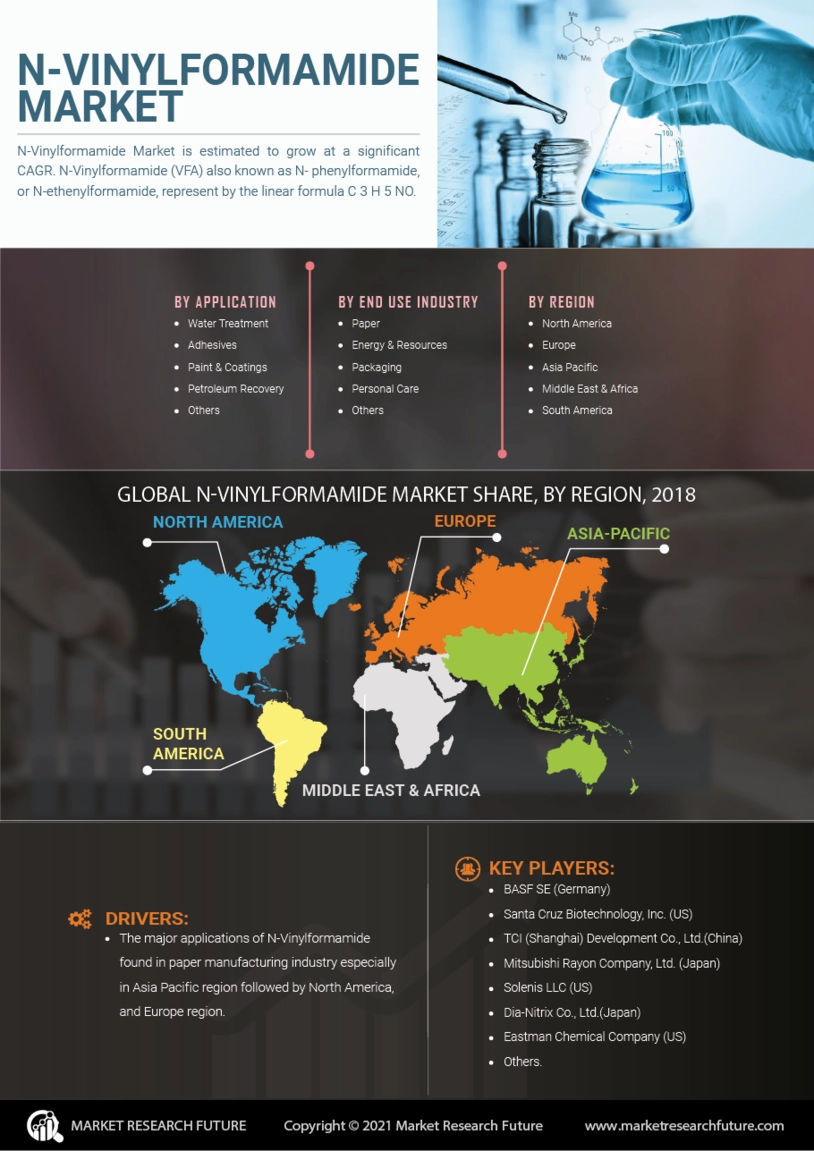 N-VINYLFORMAMIDE MARKET

N-Vinylformamide Market is estimated to grow at a significant CAGR. N-Vinylformamide (VFA) also known as N- phenylformamide, or N-ethenylformamide, represent by the linear formula C 3 H 5 NO.

BY APPLICATION
- Water Treatment
- Adhesives
- Paint & Coatings
- Petroleum Recovery
- Others

BY END USE INDUSTRY
- Paper
- Energy & Resources
- Packaging
- Personal Care
- Others

BY REGION
- North America
- Europe
- Asia Pacific
- Middle East & Africa
- South America

GLOBAL N-VINYLFORMAMIDE MARKET SHARE, BY REGION, 2018

NORTH AMERICA
EUROPE
ASIA-PACIFIC
SOUTH AMERICA
MIDDLE EAST & AFRICA

DRIVERS:
- The major applications of N-Vinylformamide found in paper manufacturing industry especially in Asia Pacific region followed by North America, and Europe region.

KEY PLAYERS:
- BASF SE (Germany)
- Santa Cruz Biotechnology, Inc. (US)
- TCI (Shanghai) Development Co., Ltd.(China)
- Mitsubishi Rayon Company, Ltd. (Japan)
- Solenis LLC (US)
- Dia-Nitrix Co., Ltd.(Japan)
- Eastman Chemical Company (US)
- Others.

MARKET RESEARCH FUTURE
Copyright © 2021 Market Research Future
www.marketresearchfuture.com