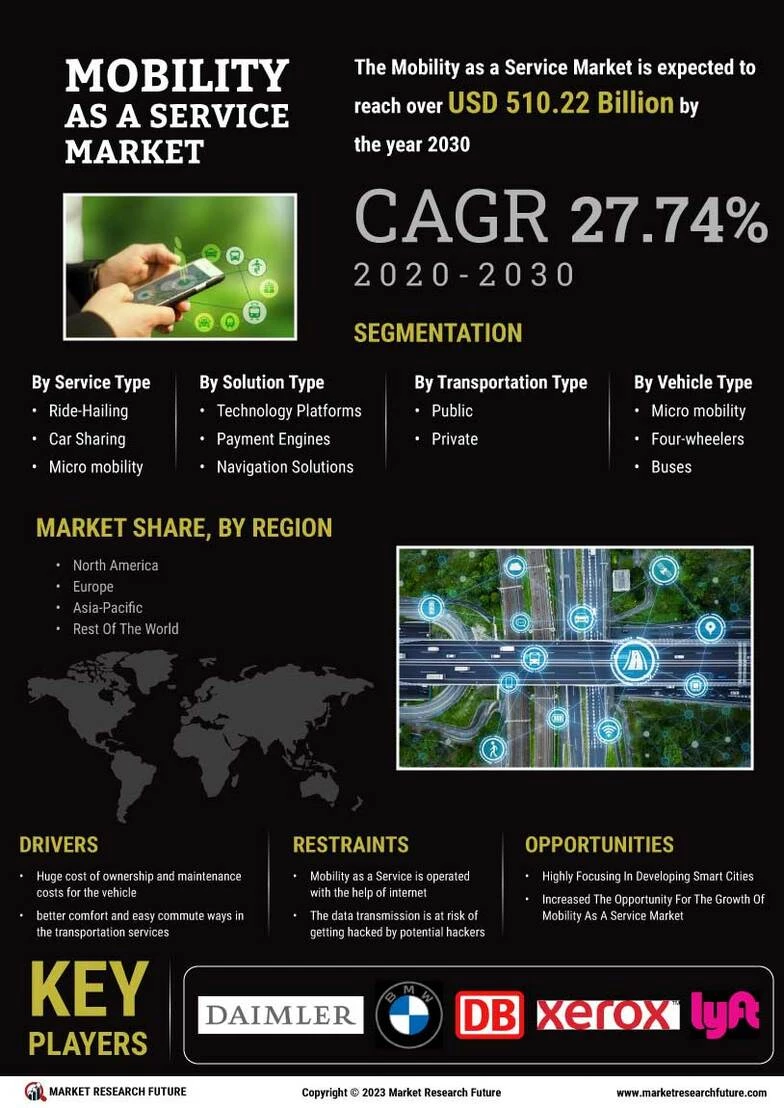 MOBILITY AS A SERVICE MARKET

The Mobility as a Service Market is expected to reach over USD 510.22 Billion by the year 2030

CAGR 27.74%
2020-2030

SEGMENTATION

By Service Type
• Ride-Hailing
• Car Sharing
• Micro mobility

By Solution Type
• Technology Platforms
• Payment Engines
• Navigation Solutions

By Transportation Type
• Public
• Private

By Vehicle Type
• Micro mobility
• Four-wheelers
• Buses

MARKET SHARE, BY REGION
• North America
• Europe
• Asia-Pacific
• Rest Of The World

DRIVERS
• Huge cost of ownership and maintenance costs for the vehicle
• better comfort and easy commute ways in the transportation services

RESTRAINTS
• Mobility as a Service is operated with the help of internet
• The data transmission is at risk of getting hacked by potential hackers

OPPORTUNITIES
• Highly Focusing In Developing Smart Cities
• Increased The Opportunity For The Growth Of Mobility As A Service Market

KEY PLAYERS

DAIMLER BMW DB xerox lyft

MARKET RESEARCH FUTURE
Copyright © 2023 Market Research Future
www.marketresearchfuture.com