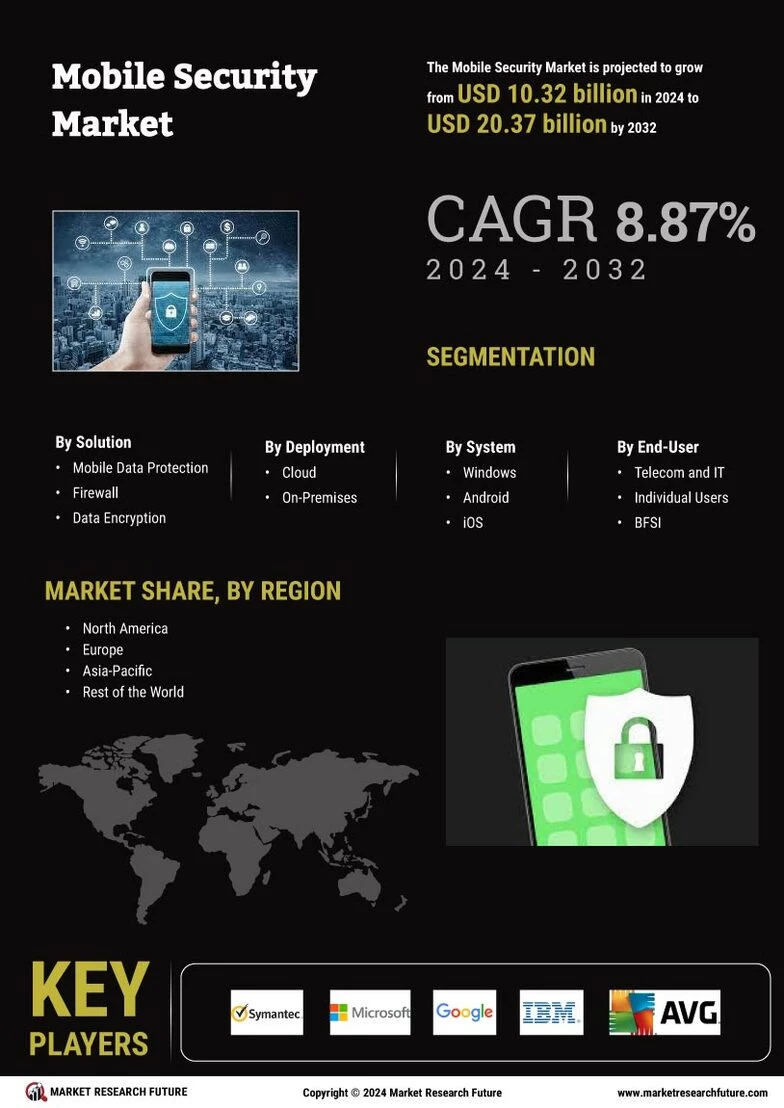 Mobile Security Market

The Mobile Security Market is projected to grow from USD 10.32 billion in 2024 to USD 20.37 billion by 2032

CAGR 8.87%
2024 - 2032

SEGMENTATION

By Solution
• Mobile Data Protection
• Firewall
• Data Encryption

By Deployment
• Cloud
• On-Premises

By System
• Windows
• Android
• iOS

By End-User
• Telecom and IT
• Individual Users
• BFSI

MARKET SHARE, BY REGION
• North America
• Europe
• Asia-Pacific
• Rest of the World

KEY PLAYERS

Symantec
Microsoft
Google
IBM
AVG

MARKET RESEARCH FUTURE
Copyright © 2024 Market Research Future
www.marketresearchfuture.com