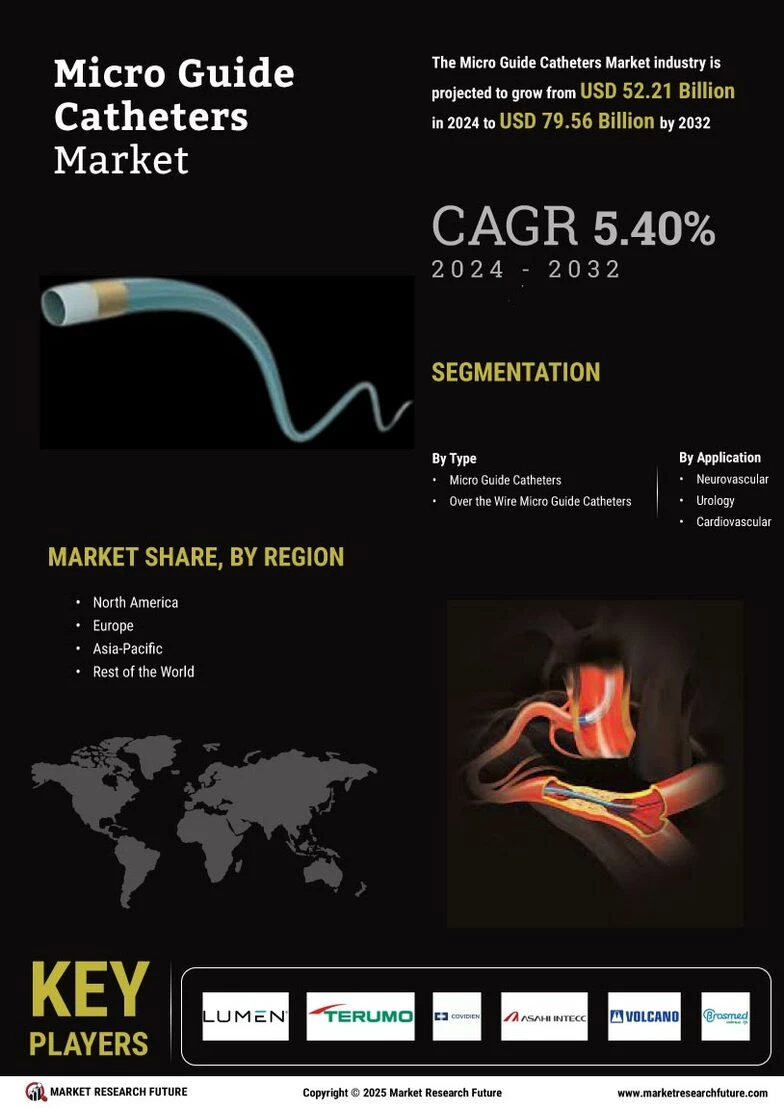 Micro Guide Catheters Market

The Micro Guide Catheters Market industry is projected to grow from USD 52.21 Billion in 2024 to USD 79.56 Billion by 2032

CAGR 5.40%
2024 - 2032

SEGMENTATION

By Type
• Micro Guide Catheters
• Over the Wire Micro Guide Catheters

By Application
• Neurovascular
• Urology
• Cardiovascular

MARKET SHARE, BY REGION

• North America
• Europe
• Asia-Pacific
• Rest of the World

KEY PLAYERS

LUMEN
TERUMO
COVIDIEN
ASAHI INTECC
VOLCANO
Brosmed

MARKET RESEARCH FUTURE
Copyright © 2025 Market Research Future
www.marketresearchfuture.com