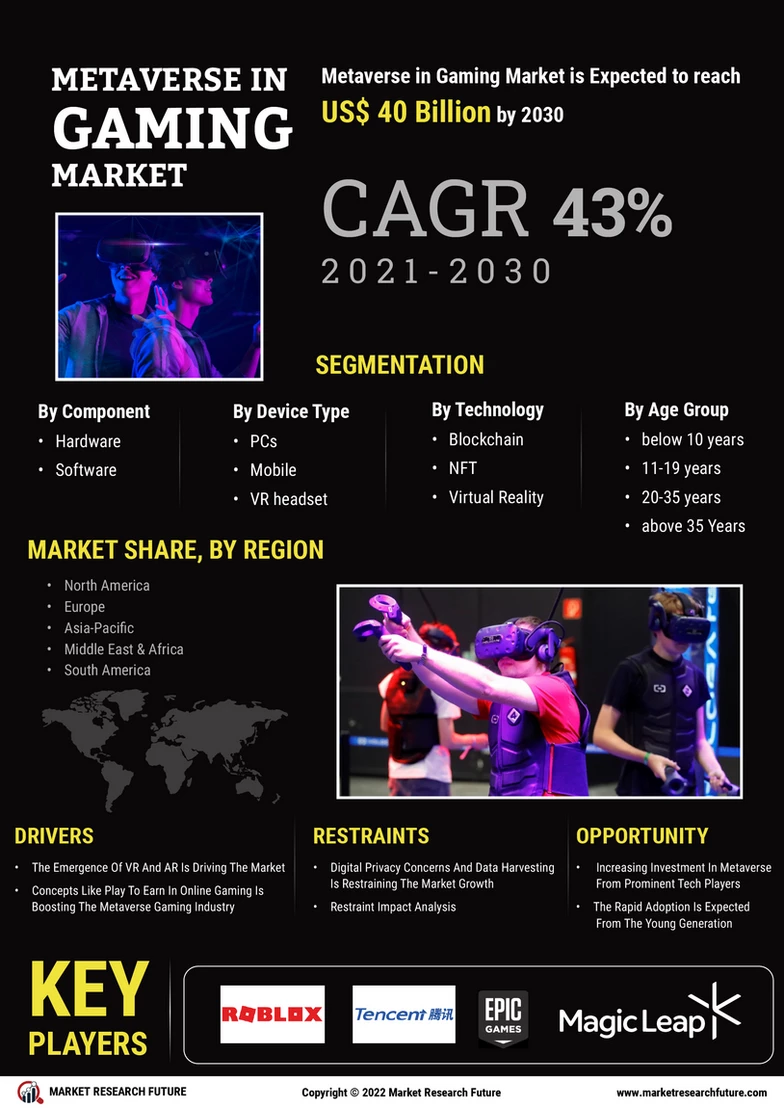 METAVERSE IN GAMING MARKET

Metaverse in Gaming Market is Expected to reach US$ 40 Billion by 2030

CAGR 43%
2021-2030

SEGMENTATION

By Component
• Hardware
• Software

By Device Type
• PCs
• Mobile
• VR headset

By Technology
• Blockchain
• NFT
• Virtual Reality

By Age Group
• below 10 years
• 11-19 years
• 20-35 years
• above 35 Years

MARKET SHARE, BY REGION
• North America
• Europe
• Asia-Pacific
• Middle East & Africa
• South America

DRIVERS
• The Emergence Of VR And AR Is Driving The Market
• Concepts Like Play To Earn In Online Gaming Is Boosting The Metaverse Gaming Industry

RESTRAINTS
• Digital Privacy Concerns And Data Harvesting Is Restraining The Market Growth
• Restraint Impact Analysis

OPPORTUNITY
• Increasing Investment In Metaverse From Prominent Tech Players
• The Rapid Adoption Is Expected From The Young Generation

KEY PLAYERS

ROBLOX
Tencent 腾讯
EPIC GAMES
Magic Leap

MARKET RESEARCH FUTURE
Copyright © 2022 Market Research Future
www.marketresearchfuture.com