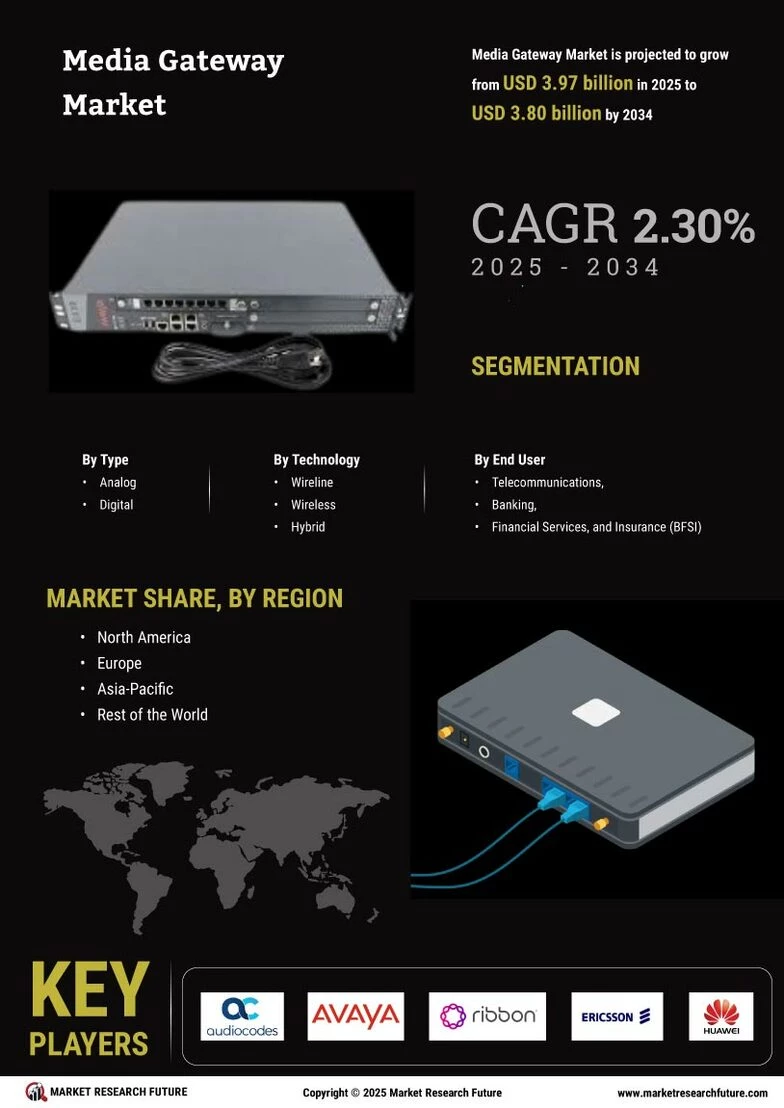 Media Gateway Market

Media Gateway Market is projected to grow from USD 3.97 billion in 2025 to USD 3.80 billion by 2034

CAGR 2.30%
2025 - 2034

SEGMENTATION

By Type
• Analog
• Digital

By Technology
• Wireline
• Wireless
• Hybrid

By End User
• Telecommunications,
• Banking,
• Financial Services, and Insurance (BFSI)

MARKET SHARE, BY REGION
• North America
• Europe
• Asia-Pacific
• Rest of the World

KEY PLAYERS

audiocodes
AVAYA
ribbon
ERICSSON
HUAWEI

MARKET RESEARCH FUTURE
Copyright © 2025 Market Research Future
www.marketresearchfuture.com