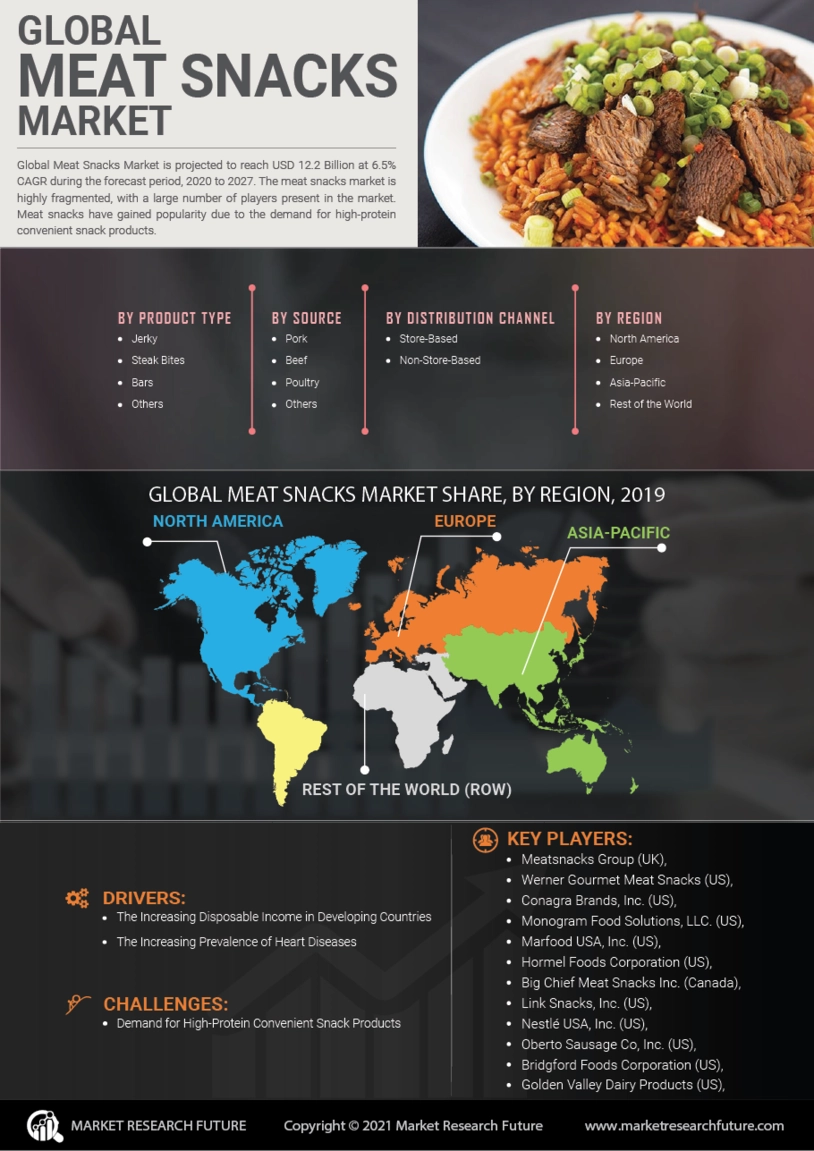 GLOBAL MEAT SNACKS MARKET

Global Meat Snacks Market is projected to reach USD 12.2 Billion at 6.5% CAGR during the forecast period, 2020 to 2027. The meat snacks market is highly fragmented, with a large number of players present in the market. Meat snacks have gained popularity due to the demand for high-protein convenient snack products.

BY PRODUCT TYPE
- Jerky
- Steak Bites
- Bars
- Others

BY SOURCE
- Pork
- Beef
- Poultry
- Others

BY DISTRIBUTION CHANNEL
- Store-Based
- Non-Store-Based

BY REGION
- North America
- Europe
- Asia-Pacific
- Rest of the World

GLOBAL MEAT SNACKS MARKET SHARE, BY REGION, 2019

NORTH AMERICA

EUROPE

ASIA-PACIFIC

REST OF THE WORLD (ROW)

DRIVERS:
- The Increasing Disposable Income in Developing Countries
- The Increasing Prevalence of Heart Diseases

CHALLENGES:
- Demand for High-Protein Convenient Snack Products

KEY PLAYERS:
- Meatsnacks Group (UK),
- Werner Gourmet Meat Snacks (US),
- Conagra Brands, Inc. (US),
- Monogram Food Solutions, LLC. (US),
- Marfood USA, Inc. (US),
- Hormel Foods Corporation (US),
- Big Chief Meat Snacks Inc. (Canada),
- Link Snacks, Inc. (US),
- Nestlé USA, Inc. (US),
- Oberto Sausage Co, Inc. (US),
- Bridgford Foods Corporation (US),
- Golden Valley Dairy Products (US),

MARKET RESEARCH FUTURE

Copyright © 2021 Market Research Future

www.marketresearchfuture.com