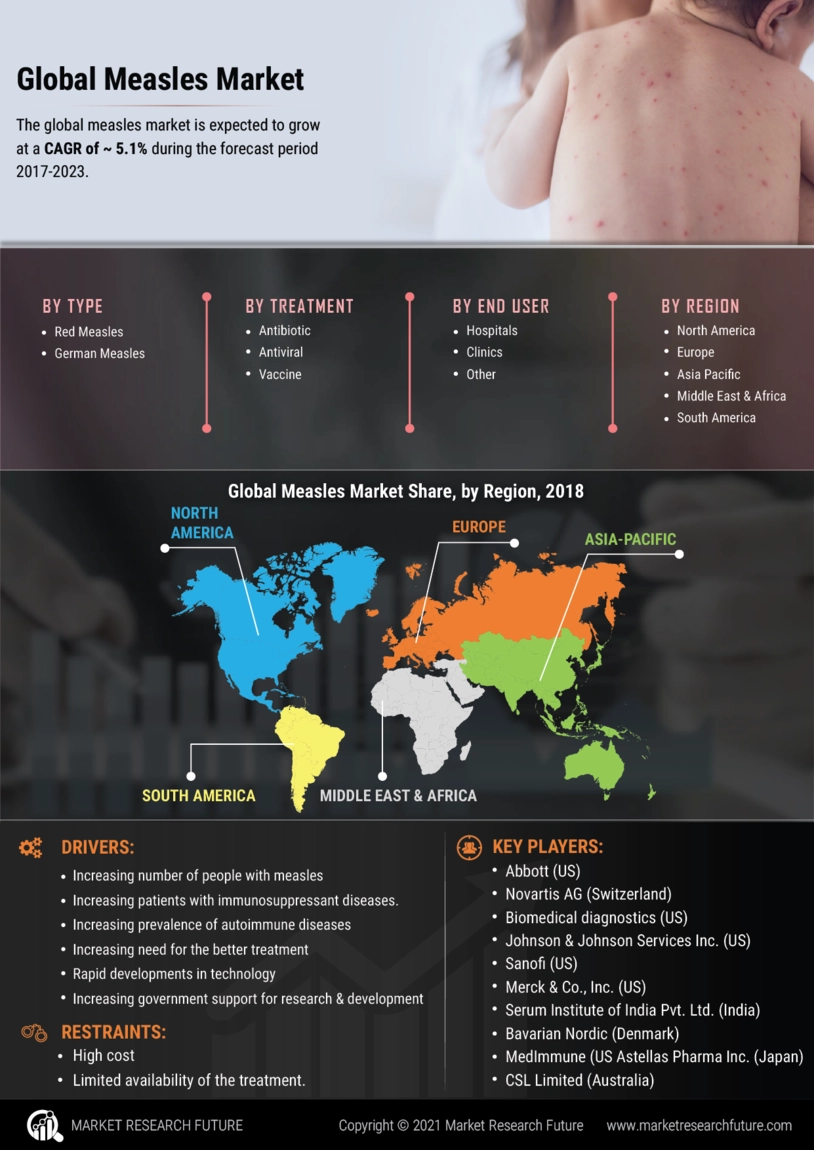 Global Measles Market

The global measles market is expected to grow at a CAGR of ~ 5.1% during the forecast period 2017-2023.

BY TYPE
- Red Measles
- German Measles

BY TREATMENT
- Antibiotic
- Antiviral
- Vaccine

BY END USER
- Hospitals
- Clinics
- Other

BY REGION
- North America
- Europe
- Asia Pacific
- Middle East & Africa
- South America

Global Measles Market Share, by Region, 2018

NORTH AMERICA

EUROPE

ASIA-PACIFIC

SOUTH AMERICA

MIDDLE EAST & AFRICA

DRIVERS:
- Increasing number of people with measles
- Increasing patients with immunosuppressant diseases.
- Increasing prevalence of autoimmune diseases
- Increasing need for the better treatment
- Rapid developments in technology
- Increasing government support for research & development

RESTRAINTS:
- High cost
- Limited availability of the treatment.

KEY PLAYERS:
- Abbott (US)
- Novartis AG (Switzerland)
- Biomedical diagnostics (US)
- Johnson & Johnson Services Inc. (US)
- Sanofi (US)
- Merck & Co., Inc. (US)
- Serum Institute of India Pvt. Ltd. (India)
- Bavarian Nordic (Denmark)
- MedImmune (US Astellas Pharma Inc. (Japan)
- CSL Limited (Australia)

MARKET RESEARCH FUTURE

Copyright © 2021 Market Research Future

www.marketresearchfuture.com