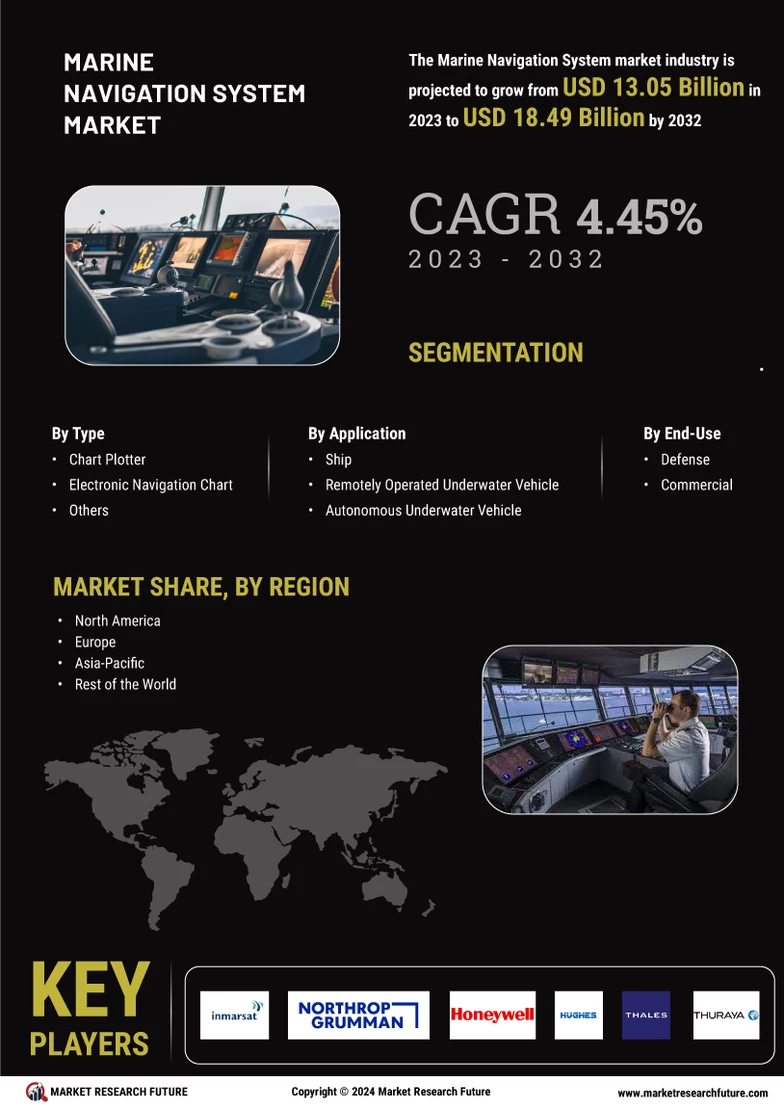 MARINE NAVIGATION SYSTEM MARKET

The Marine Navigation System market industry is projected to grow from USD 13.05 Billion in 2023 to USD 18.49 Billion by 2032

CAGR 4.45%
2023 - 2032

SEGMENTATION

By Type
• Chart Plotter
• Electronic Navigation Chart
• Others

By Application
• Ship
• Remotely Operated Underwater Vehicle
• Autonomous Underwater Vehicle

By End-Use
• Defense
• Commercial

MARKET SHARE, BY REGION
• North America
• Europe
• Asia-Pacific
• Rest of the World

KEY PLAYERS

inmarsat
NORTHROP GRUMMAN
Honeywell
HUGHES
THALES
THURAYA

MARKET RESEARCH FUTURE
Copyright © 2024 Market Research Future
www.marketresearchfuture.com