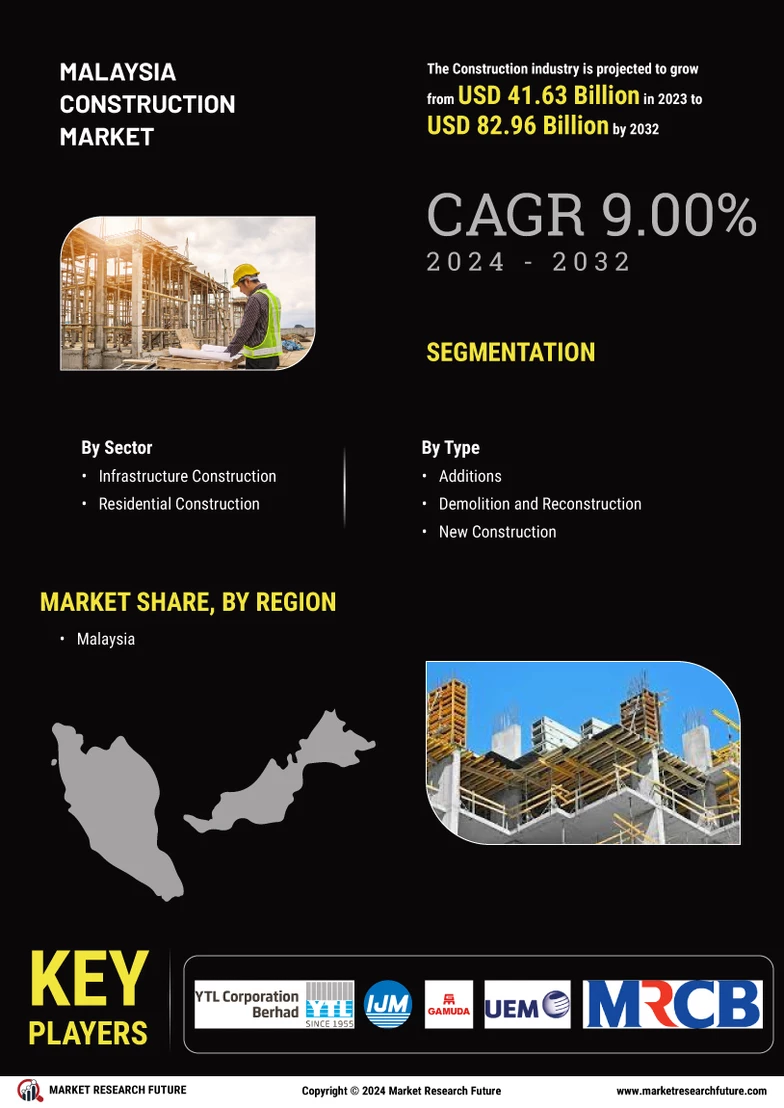 MALAYSIA CONSTRUCTION MARKET

The Construction industry is projected to grow from USD 41.63 Billion in 2023 to USD 82.96 Billion by 2032

CAGR 9.00%
2024 - 2032

SEGMENTATION

By Sector
• Infrastructure Construction
• Residential Construction

By Type
• Additions
• Demolition and Reconstruction
• New Construction

MARKET SHARE, BY REGION
• Malaysia

KEY PLAYERS

YTL Corporation Berhad YTL SINCE 1955
IJM
GAMUDA
UEM
MRCB

MARKET RESEARCH FUTURE
Copyright © 2024 Market Research Future
www.marketresearchfuture.com