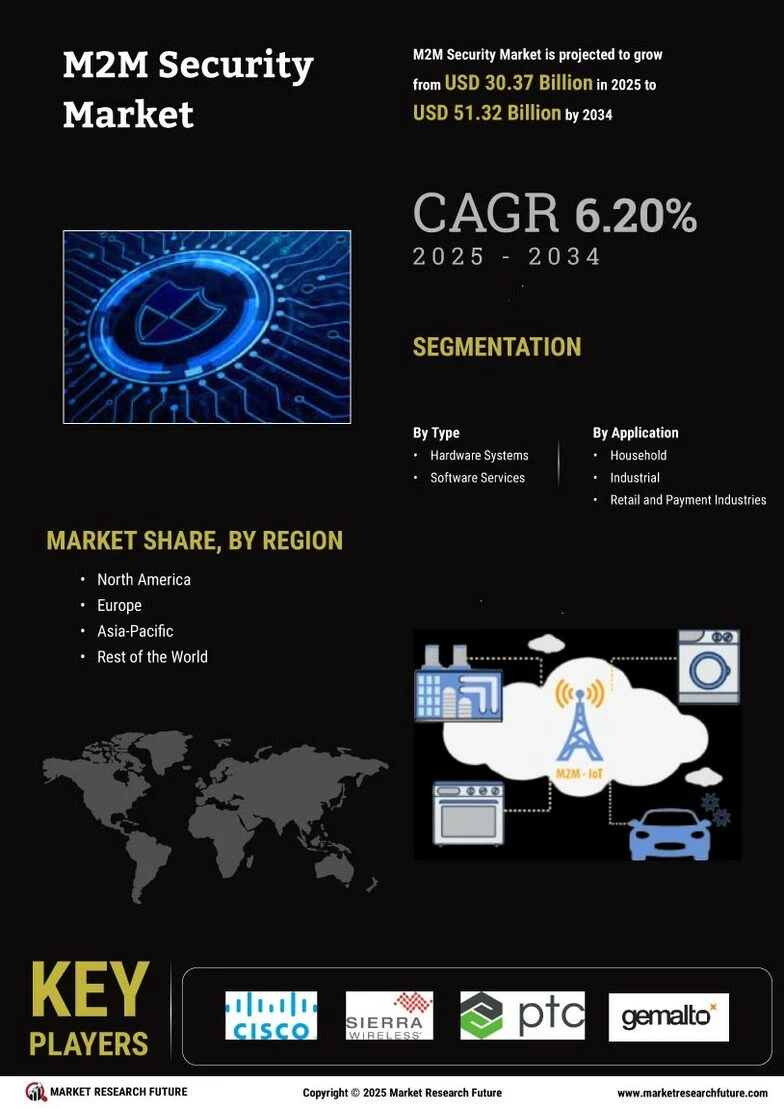 M2M Security Market

M2M Security Market is projected to grow from USD 30.37 Billion in 2025 to USD 51.32 Billion by 2034

CAGR 6.20%
2025 - 2034

SEGMENTATION

By Type
• Hardware Systems
• Software Services

By Application
• Household
• Industrial
• Retail and Payment Industries

MARKET SHARE, BY REGION
• North America
• Europe
• Asia-Pacific
• Rest of the World

M2M - IoT

KEY PLAYERS

CISCO
SIERRA WIRELESS
ptc
gemalto

MARKET RESEARCH FUTURE
Copyright © 2025 Market Research Future
www.marketresearchfuture.com