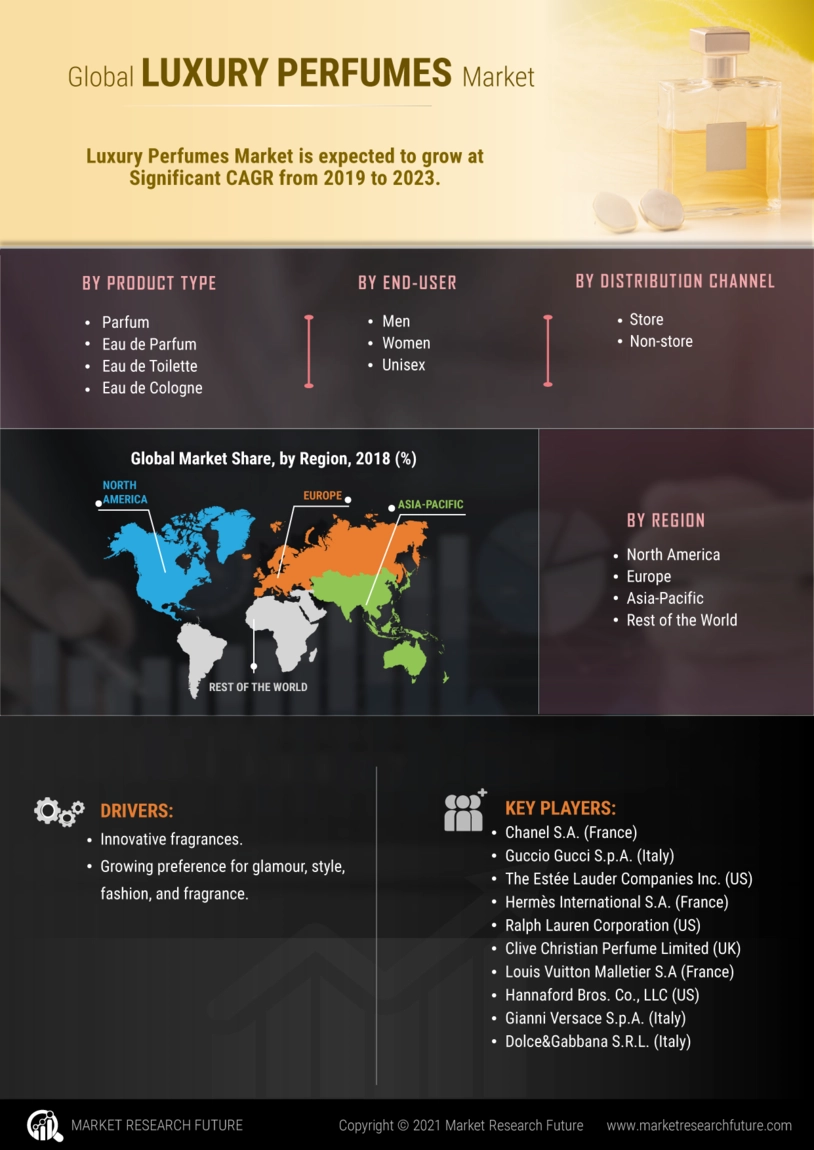 Global LUXURY PERFUMES Market

Luxury Perfumes Market is expected to grow at Significant CAGR from 2019 to 2023.

BY PRODUCT TYPE

- Parfum
- Eau de Parfum
- Eau de Toilette
- Eau de Cologne

BY END-USER

- Men
- Women
- Unisex

BY DISTRIBUTION CHANNEL

- Store
- Non-store

Global Market Share, by Region, 2018 (%)

NORTH AMERICA

EUROPE

ASIA-PACIFIC

REST OF THE WORLD

BY REGION

- North America
- Europe
- Asia-Pacific
- Rest of the World

DRIVERS:

- Innovative fragrances.
- Growing preference for glamour, style, fashion, and fragrance.

KEY PLAYERS:

- Chanel S.A. (France)
- Guccio Gucci S.p.A. (Italy)
- The Estée Lauder Companies Inc. (US)
- Hermès International S.A. (France)
- Ralph Lauren Corporation (US)
- Clive Christian Perfume Limited (UK)
- Louis Vuitton Malletier S.A (France)
- Hannaford Bros. Co., LLC (US)
- Gianni Versace S.p.A. (Italy)
- Dolce&Gabbana S.R.L. (Italy)

MARKET RESEARCH FUTURE

Copyright © 2021 Market Research Future

www.marketresearchfuture.com