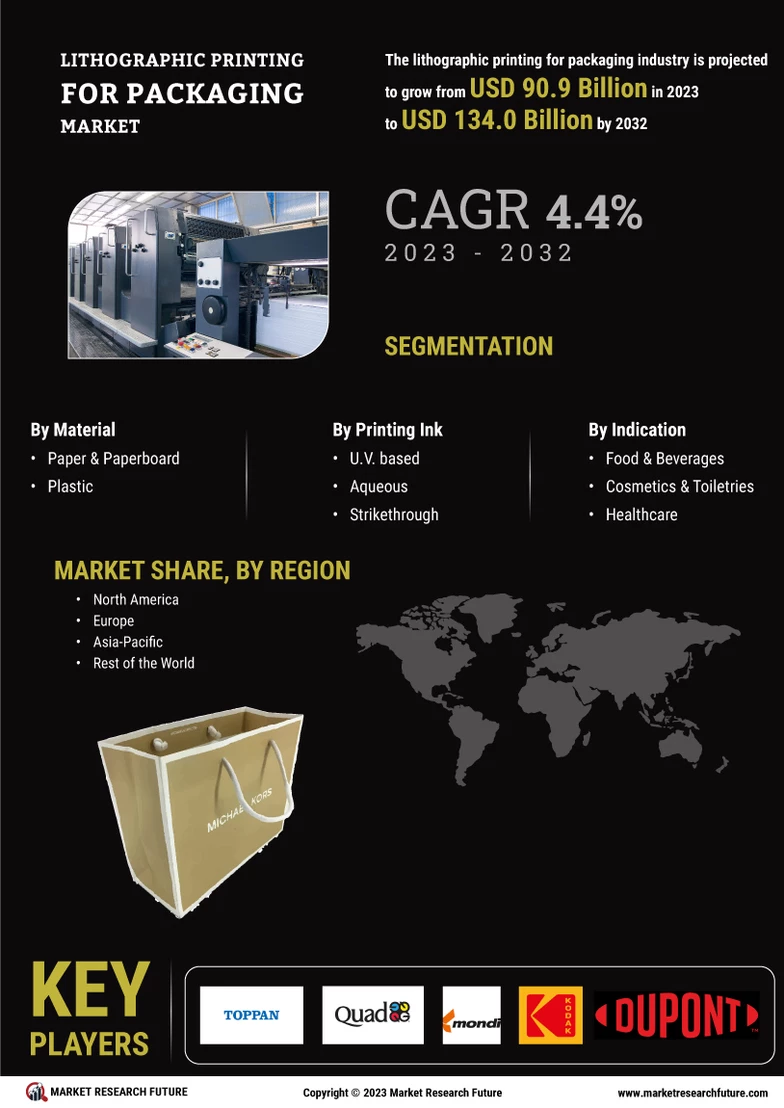 LITHOGRAPHIC PRINTING FOR PACKAGING MARKET

The lithographic printing for packaging industry is projected to grow from USD 90.9 Billion in 2023 to USD 134.0 Billion by 2032

CAGR 4.4%
2023 - 2032

SEGMENTATION

By Material
• Paper & Paperboard
• Plastic

By Printing Ink
• U.V. based
• Aqueous
• Strikethrough

By Indication
• Food & Beverages
• Cosmetics & Toiletries
• Healthcare

MARKET SHARE, BY REGION
• North America
• Europe
• Asia-Pacific
• Rest of the World

MICHAEL KORS

KEY PLAYERS

TOPPAN
Quad
mondi
KODAK
DUPONT

MARKET RESEARCH FUTURE
Copyright © 2023 Market Research Future
www.marketresearchfuture.com