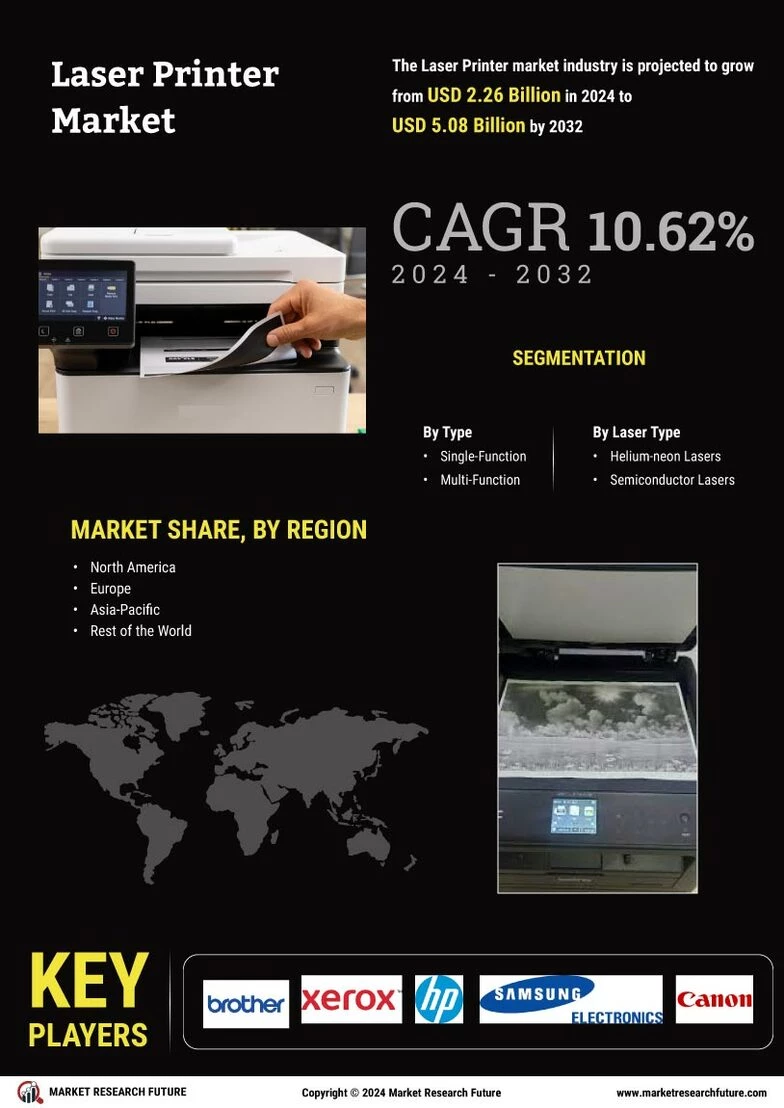 Laser Printer Market

The Laser Printer market industry is projected to grow from USD 2.26 Billion in 2024 to USD 5.08 Billion by 2032

CAGR 10.62%
2024 - 2032

SEGMENTATION

By Type
• Single-Function
• Multi-Function

By Laser Type
• Helium-neon Lasers
• Semiconductor Lasers

MARKET SHARE, BY REGION
• North America
• Europe
• Asia-Pacific
• Rest of the World

KEY PLAYERS

brother
xerox
hp
SAMSUNG ELECTRONICS
Canon

MARKET RESEARCH FUTURE
Copyright © 2024 Market Research Future
www.marketresearchfuture.com