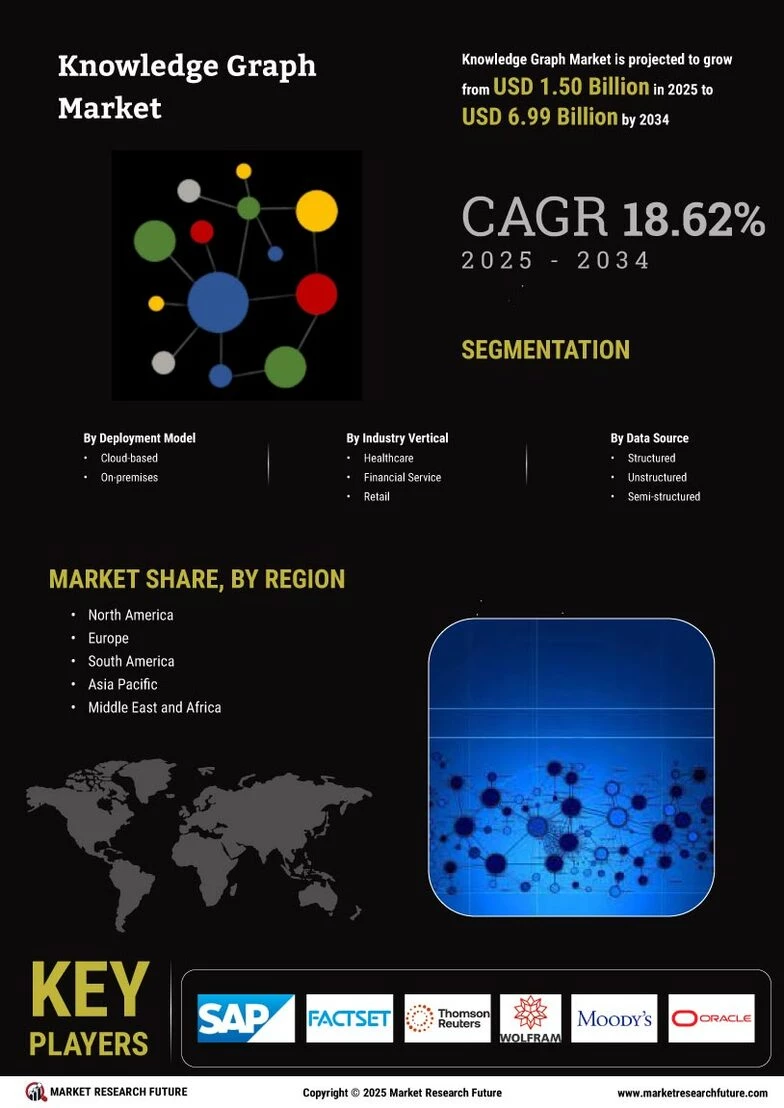 Knowledge Graph Market

Knowledge Graph Market is projected to grow from USD 1.50 Billion in 2025 to USD 6.99 Billion by 2034

CAGR 18.62%
2025 - 2034

SEGMENTATION

By Deployment Model
• Cloud-based
• On-premises

By Industry Vertical
• Healthcare
• Financial Service
• Retail

By Data Source
• Structured
• Unstructured
• Semi-structured

MARKET SHARE, BY REGION
• North America
• Europe
• South America
• Asia Pacific
• Middle East and Africa

KEY PLAYERS

SAP
FACTSET
Thomson Reuters
WOLFRAM
MOODY'S
ORACLE

MARKET RESEARCH FUTURE
Copyright © 2025 Market Research Future
www.marketresearchfuture.com