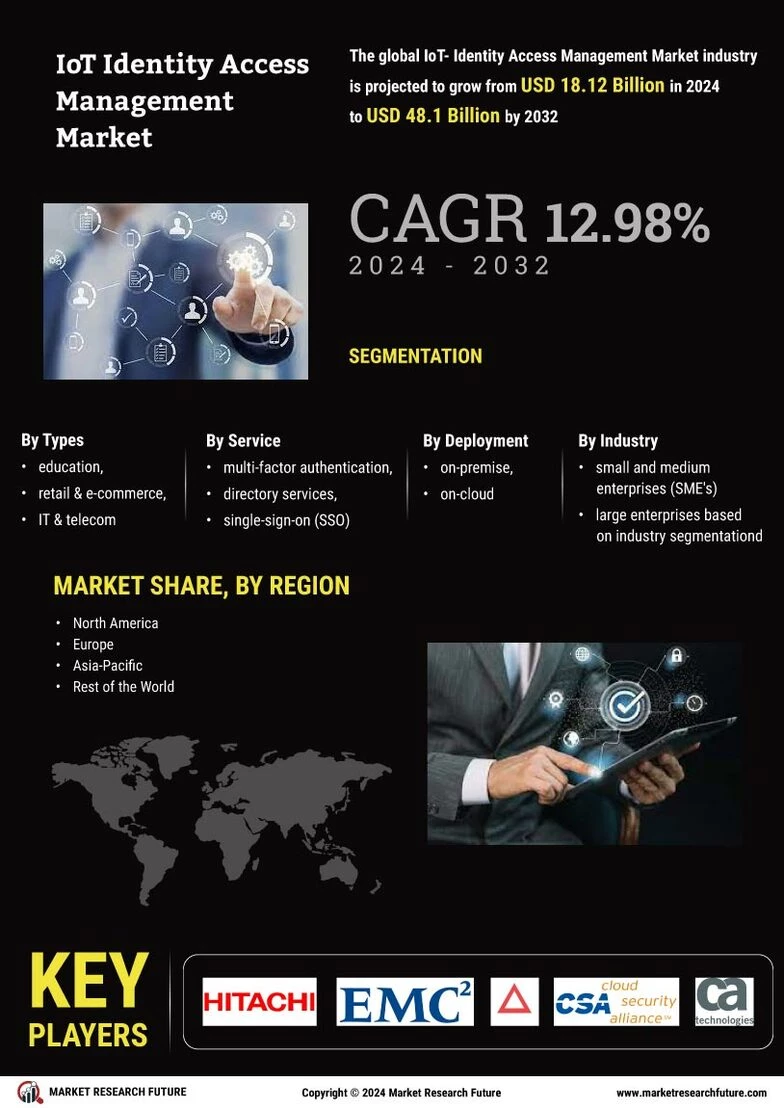 IoT Identity Access Management Market

The global IoT- Identity Access Management Market industry is projected to grow from USD 18.12 Billion in 2024 to USD 48.1 Billion by 2032

CAGR 12.98%
2024 - 2032

SEGMENTATION

By Types
• education,
• retail & e-commerce,
• IT & telecom

By Service
• multi-factor authentication,
• directory services,
• single-sign-on (SSO)

By Deployment
• on-premise,
• on-cloud

By Industry
• small and medium enterprises (SME's)
• large enterprises based on industry segmentationd

MARKET SHARE, BY REGION
• North America
• Europe
• Asia-Pacific
• Rest of the World

KEY PLAYERS

HITACHI
EMC$^2$
CSA cloud security alliance
ca technologies

MARKET RESEARCH FUTURE
Copyright © 2024 Market Research Future
www.marketresearchfuture.com