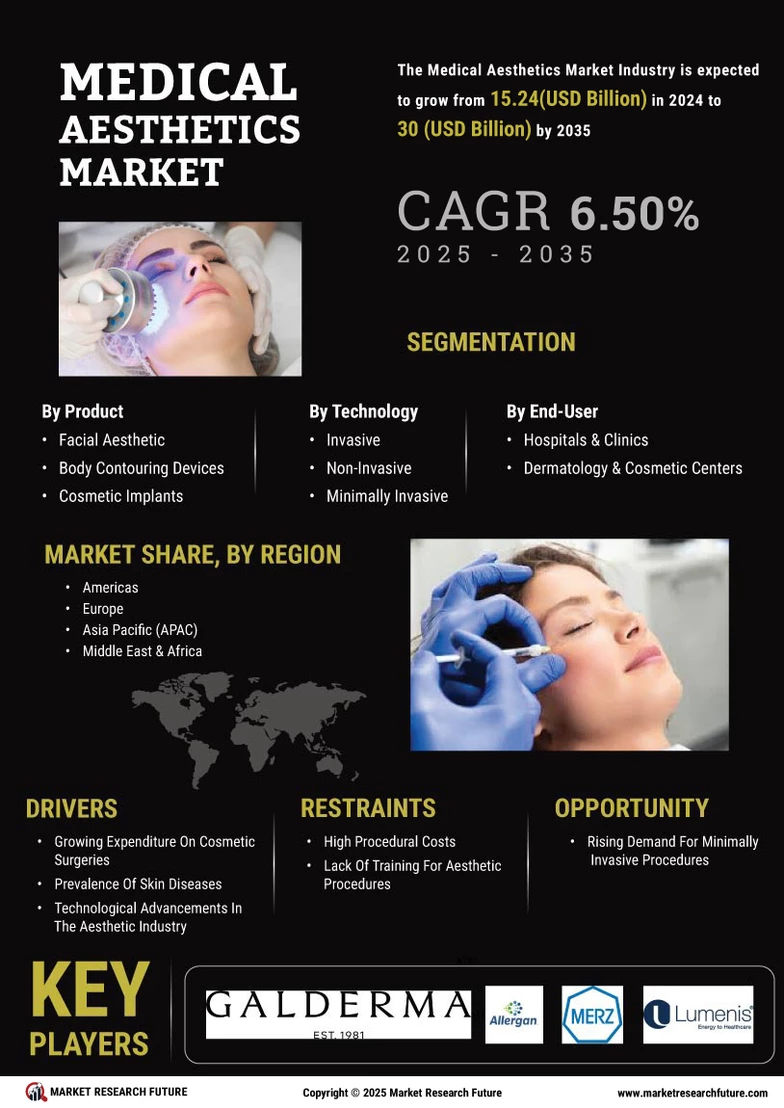 MEDICAL AESTHETICS MARKET

The Medical Aesthetics Market Industry is expected to grow from 15.24(USD Billion) in 2024 to 30 (USD Billion) by 2035

CAGR 6.50%
2025 - 2035

SEGMENTATION

By Product
• Facial Aesthetic
• Body Contouring Devices
• Cosmetic Implants

By Technology
• Invasive
• Non-Invasive
• Minimally Invasive

By End-User
• Hospitals & Clinics
• Dermatology & Cosmetic Centers

MARKET SHARE, BY REGION
• Americas
• Europe
• Asia Pacific (APAC)
• Middle East & Africa

DRIVERS
• Growing Expenditure On Cosmetic Surgeries
• Prevalence Of Skin Diseases
• Technological Advancements In The Aesthetic Industry

RESTRAINTS
• High Procedural Costs
• Lack Of Training For Aesthetic Procedures

OPPORTUNITY
• Rising Demand For Minimally Invasive Procedures

KEY PLAYERS

GALDERMA
EST. 1981
Allergan
MERZ
Lumenis
Energy to Healthcare

MARKET RESEARCH FUTURE
Copyright © 2025 Market Research Future
www.marketresearchfuture.com