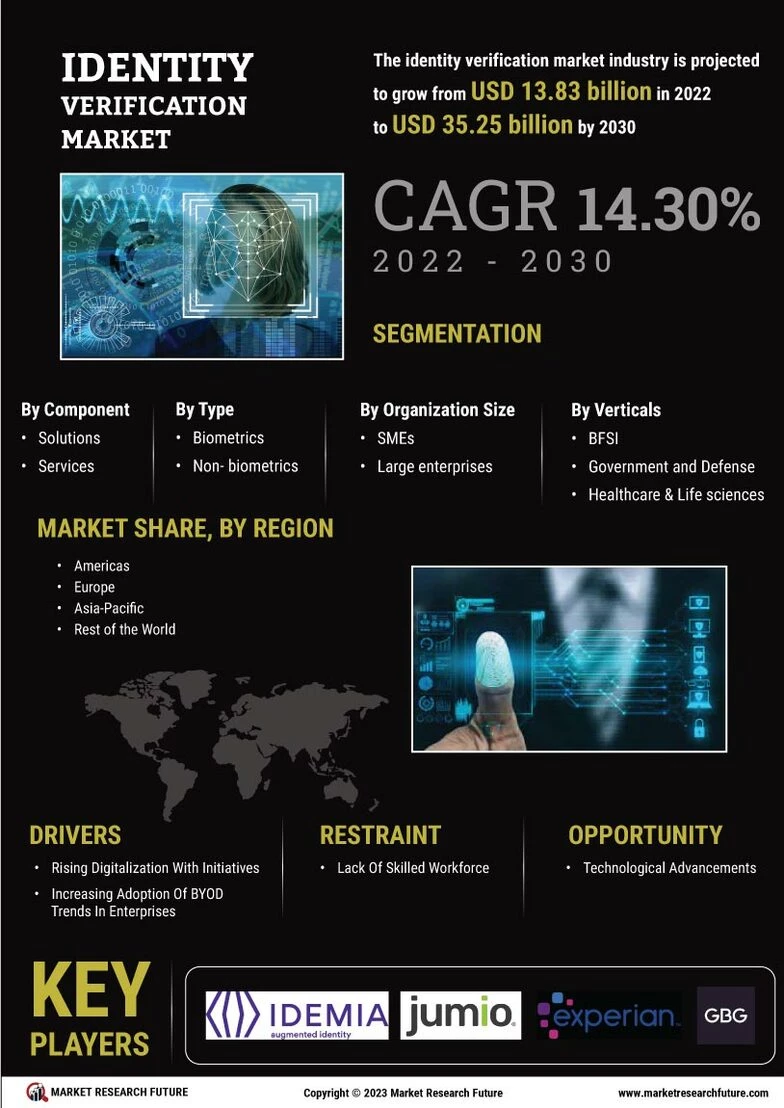 IDENTITY VERIFICATION MARKET

The identity verification market industry is projected to grow from USD 13.83 billion in 2022 to USD 35.25 billion by 2030

CAGR 14.30%
2022 - 2030

SEGMENTATION

By Component
• Solutions
• Services

By Type
• Biometrics
• Non- biometrics

By Organization Size
• SMEs
• Large enterprises

By Verticals
• BFSI
• Government and Defense
• Healthcare & Life sciences

MARKET SHARE, BY REGION
• Americas
• Europe
• Asia-Pacific
• Rest of the World

DRIVERS
• Rising Digitalization With Initiatives
• Increasing Adoption Of BYOD Trends In Enterprises

RESTRAINT
• Lack Of Skilled Workforce

OPPORTUNITY
• Technological Advancements

KEY PLAYERS

IDEMIA augmented identity
jumio.
experian.
GBG

MARKET RESEARCH FUTURE
Copyright © 2023 Market Research Future
www.marketresearchfuture.com