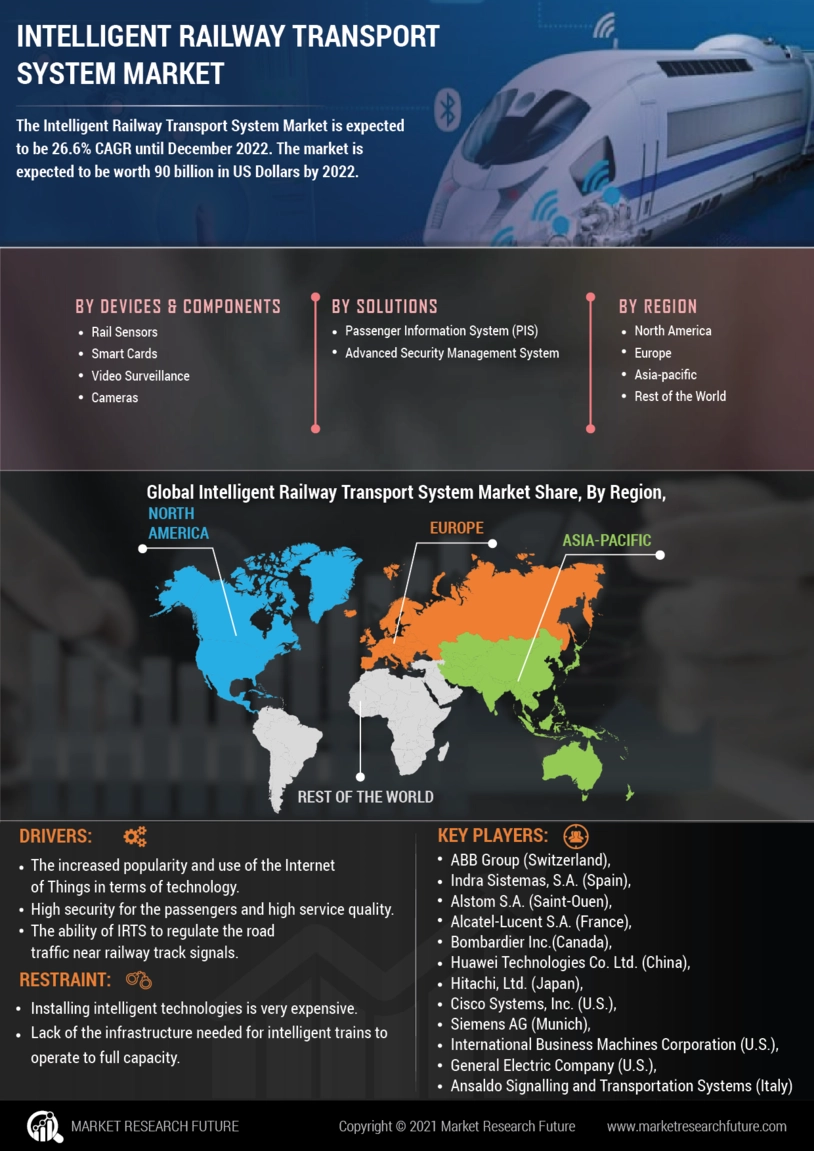 INTELLIGENT RAILWAY TRANSPORT SYSTEM MARKET

The Intelligent Railway Transport System Market is expected to be 26.6% CAGR until December 2022. The market is expected to be worth 90 billion in US Dollars by 2022.

BY DEVICES & COMPONENTS
- Rail Sensors
- Smart Cards
- Video Surveillance
- Cameras

BY SOLUTIONS
- Passenger Information System (PIS)
- Advanced Security Management System

BY REGION
- North America
- Europe
- Asia-pacific
- Rest of the World

Global Intelligent Railway Transport System Market Share, By Region,

NORTH AMERICA

EUROPE

ASIA-PACIFIC

REST OF THE WORLD

DRIVERS:
- The increased popularity and use of the Internet of Things in terms of technology.
- High security for the passengers and high service quality.
- The ability of IRTS to regulate the road traffic near railway track signals.

RESTRAINT:
- Installing intelligent technologies is very expensive.
- Lack of the infrastructure needed for intelligent trains to operate to full capacity.

KEY PLAYERS:
- ABB Group (Switzerland),
- Indra Sistemas, S.A. (Spain),
- Alstom S.A. (Saint-Ouen),
- Alcatel-Lucent S.A. (France),
- Bombardier Inc.(Canada),
- Huawei Technologies Co. Ltd. (China),
- Hitachi, Ltd. (Japan),
- Cisco Systems, Inc. (U.S.),
- Siemens AG (Munich),
- International Business Machines Corporation (U.S.),
- General Electric Company (U.S.),
- Ansaldo Signalling and Transportation Systems (Italy)

MARKET RESEARCH FUTURE

Copyright © 2021 Market Research Future

www.marketresearchfuture.com