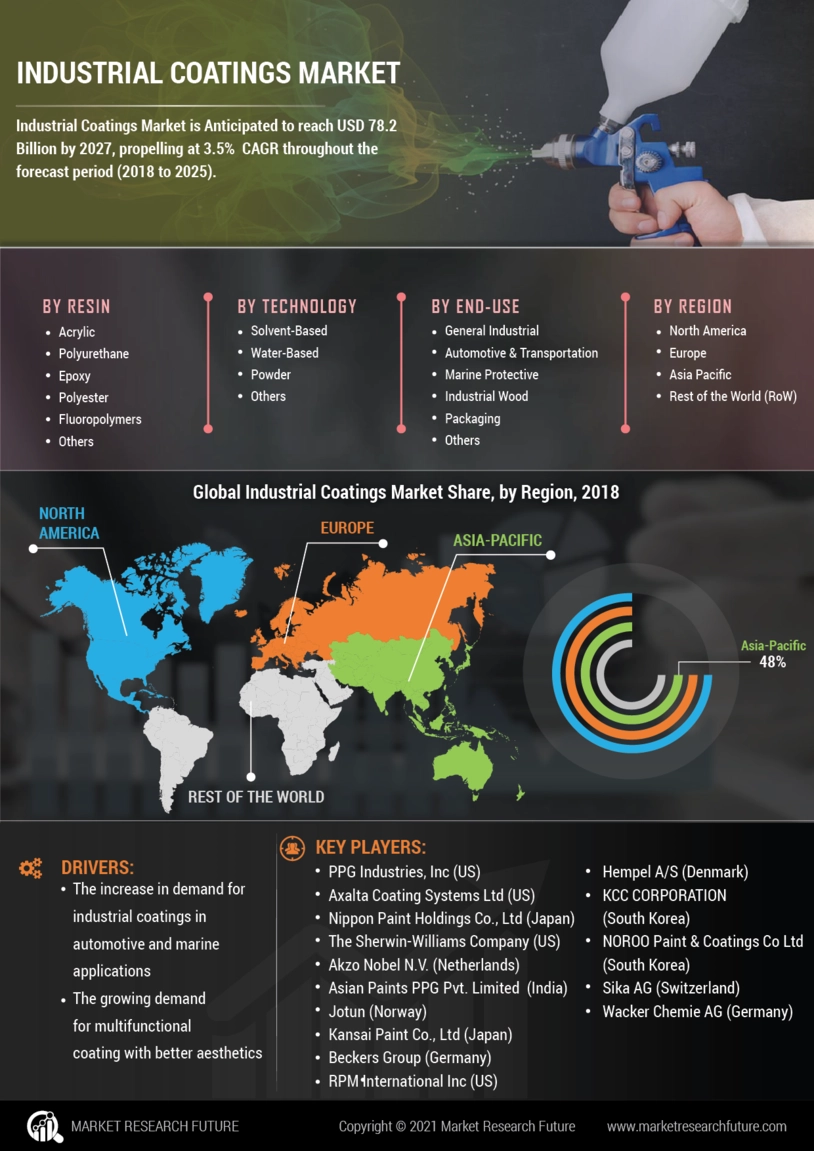 INDUSTRIAL COATINGS MARKET

Industrial Coatings Market is Anticipated to reach USD 78.2 Billion by 2027, propelling at 3.5% CAGR throughout the forecast period (2018 to 2025).

BY RESIN
- Acrylic
- Polyurethane
- Epoxy
- Polyester
- Fluoropolymers
- Others

BY TECHNOLOGY
- Solvent-Based
- Water-Based
- Powder
- Others

BY END-USE
- General Industrial
- Automotive & Transportation
- Marine Protective
- Industrial Wood
- Packaging
- Others

BY REGION
- North America
- Europe
- Asia Pacific
- Rest of the World (RoW)

Global Industrial Coatings Market Share, by Region, 2018

NORTH AMERICA

EUROPE

ASIA-PACIFIC

REST OF THE WORLD

Asia-Pacific 48%

DRIVERS:
- The increase in demand for industrial coatings in automotive and marine applications
- The growing demand for multifunctional coating with better aesthetics

KEY PLAYERS:
- PPG Industries, Inc (US)
- Axalta Coating Systems Ltd (US)
- Nippon Paint Holdings Co., Ltd (Japan)
- The Sherwin-Williams Company (US)
- Akzo Nobel N.V. (Netherlands)
- Asian Paints PPG Pvt. Limited (India)
- Jotun (Norway)
- Kansai Paint Co., Ltd (Japan)
- Beckers Group (Germany)
- RPM International Inc (US)
- Hempel A/S (Denmark)
- KCC CORPORATION (South Korea)
- NOROO Paint & Coatings Co Ltd (South Korea)
- Sika AG (Switzerland)
- Wacker Chemie AG (Germany)

MARKET RESEARCH FUTURE

Copyright © 2021 Market Research Future

www.marketresearchfuture.com