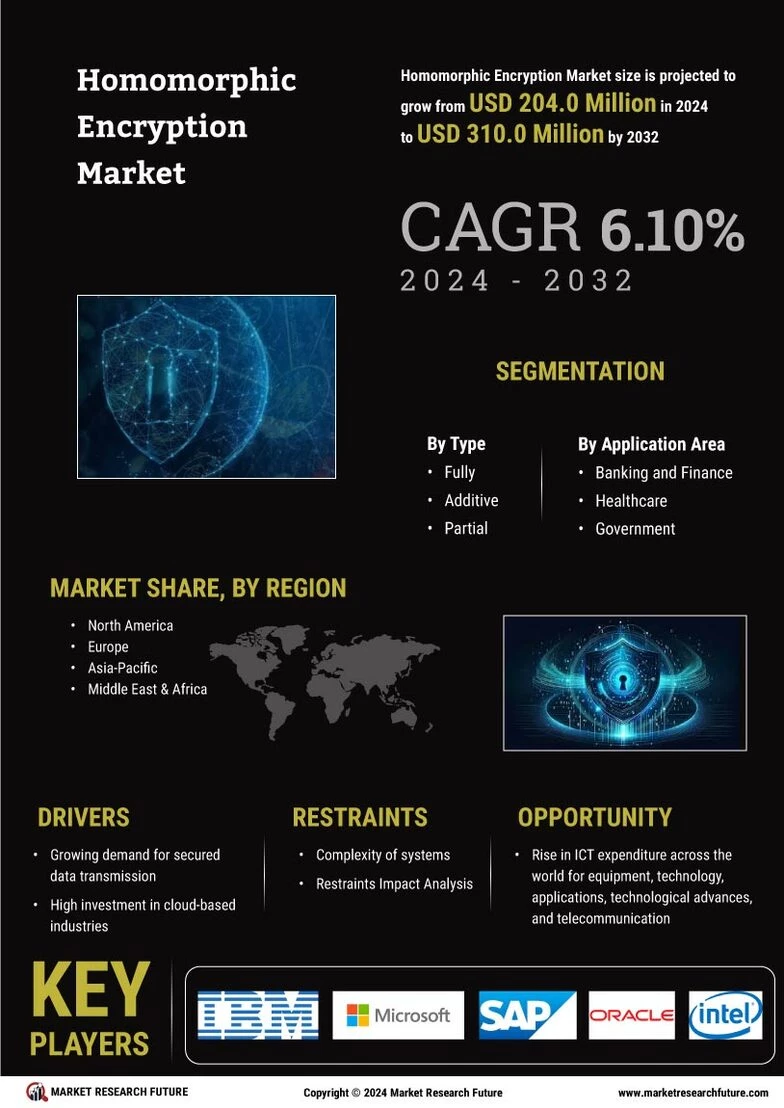 Homomorphic Encryption Market

Homomorphic Encryption Market size is projected to grow from USD 204.0 Million in 2024 to USD 310.0 Million by 2032

CAGR 6.10%
2024 - 2032

SEGMENTATION

By Type
• Fully
• Additive
• Partial

By Application Area
• Banking and Finance
• Healthcare
• Government

MARKET SHARE, BY REGION
• North America
• Europe
• Asia-Pacific
• Middle East & Africa

DRIVERS
• Growing demand for secured data transmission
• High investment in cloud-based industries

RESTRAINTS
• Complexity of systems
• Restraints Impact Analysis

OPPORTUNITY
• Rise in ICT expenditure across the world for equipment, technology, applications, technological advances, and telecommunication

KEY PLAYERS

IBM
Microsoft
SAP
ORACLE
intel

MARKET RESEARCH FUTURE
Copyright © 2024 Market Research Future
www.marketresearchfuture.com