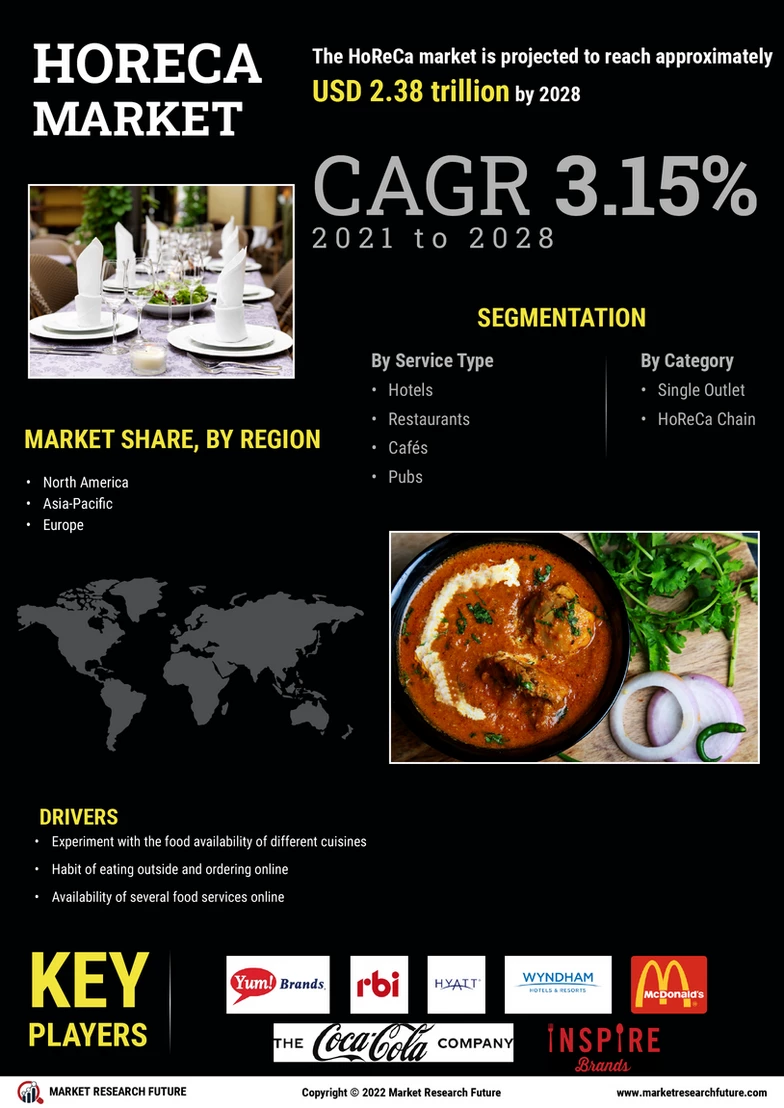 HORECA MARKET

The HoReCa market is projected to reach approximately USD 2.38 trillion by 2028

CAGR 3.15%
2021 to 2028

SEGMENTATION

By Service Type
• Hotels
• Restaurants
• Cafés
• Pubs

By Category
• Single Outlet
• HoReCa Chain

MARKET SHARE, BY REGION
• North America
• Asia-Pacific
• Europe

DRIVERS
• Experiment with the food availability of different cuisines
• Habit of eating outside and ordering online
• Availability of several food services online

KEY PLAYERS

Yum! Brands
rbi
HYATT
WYNDHAM HOTELS & RESORTS
McDonald's
THE Coca-Cola COMPANY
INSPIRE Brands

MARKET RESEARCH FUTURE
Copyright © 2022 Market Research Future
www.marketresearchfuture.com