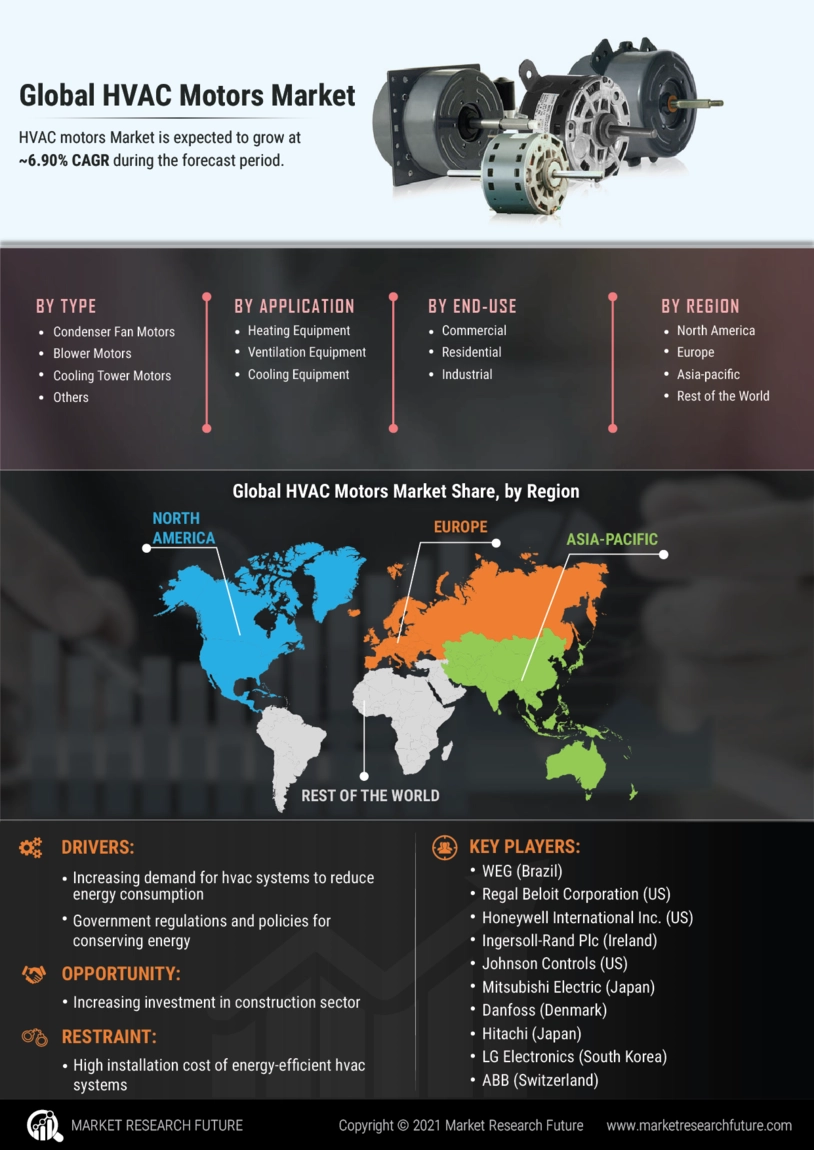 Global HVAC Motors Market

HVAC motors Market is expected to grow at ~6.90% CAGR during the forecast period.

BY TYPE
- Condenser Fan Motors
- Blower Motors
- Cooling Tower Motors
- Others

BY APPLICATION
- Heating Equipment
- Ventilation Equipment
- Cooling Equipment

BY END-USE
- Commercial
- Residential
- Industrial

BY REGION
- North America
- Europe
- Asia-pacific
- Rest of the World

Global HVAC Motors Market Share, by Region

NORTH AMERICA
EUROPE
ASIA-PACIFIC
REST OF THE WORLD

DRIVERS:
- Increasing demand for hvac systems to reduce energy consumption
- Government regulations and policies for conserving energy

OPPORTUNITY:
- Increasing investment in construction sector

RESTRAINT:
- High installation cost of energy-efficient hvac systems

KEY PLAYERS:
- WEG (Brazil)
- Regal Beloit Corporation (US)
- Honeywell International Inc. (US)
- Ingersoll-Rand Plc (Ireland)
- Johnson Controls (US)
- Mitsubishi Electric (Japan)
- Danfoss (Denmark)
- Hitachi (Japan)
- LG Electronics (South Korea)
- ABB (Switzerland)

MARKET RESEARCH FUTURE
Copyright © 2021 Market Research Future
www.marketresearchfuture.com