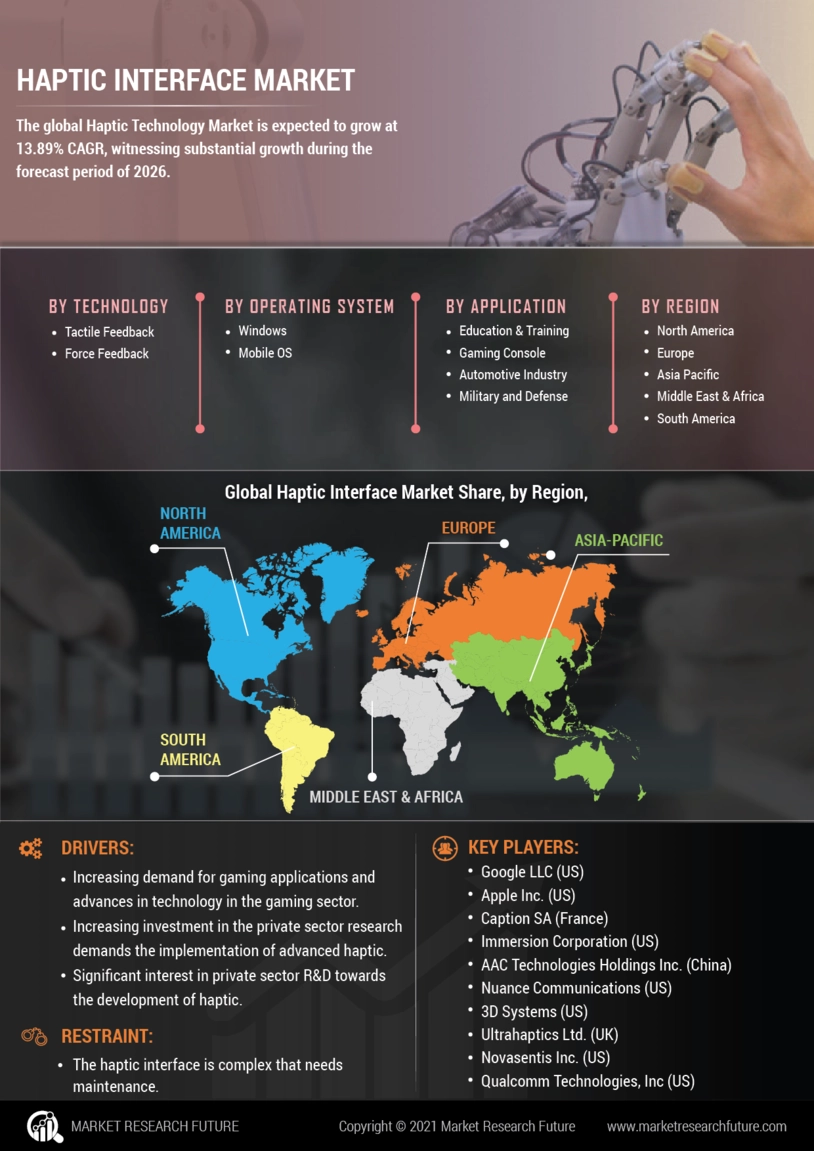 HAPTIC INTERFACE MARKET

The global Haptic Technology Market is expected to grow at 13.89% CAGR, witnessing substantial growth during the forecast period of 2026.

BY TECHNOLOGY
• Tactile Feedback
• Force Feedback

BY OPERATING SYSTEM
• Windows
• Mobile OS

BY APPLICATION
• Education & Training
• Gaming Console
• Automotive Industry
• Military and Defense

BY REGION
• North America
• Europe
• Asia Pacific
• Middle East & Africa
• South America

Global Haptic Interface Market Share, by Region,

NORTH AMERICA

EUROPE

ASIA-PACIFIC

SOUTH AMERICA

MIDDLE EAST & AFRICA

DRIVERS:
• Increasing demand for gaming applications and advances in technology in the gaming sector.
• Increasing investment in the private sector research demands the implementation of advanced haptic.
• Significant interest in private sector R&D towards the development of haptic.

RESTRAINT:
• The haptic interface is complex that needs maintenance.

KEY PLAYERS:
• Google LLC (US)
• Apple Inc. (US)
• Caption SA (France)
• Immersion Corporation (US)
• AAC Technologies Holdings Inc. (China)
• Nuance Communications (US)
• 3D Systems (US)
• Ultrahaptics Ltd. (UK)
• Novasentis Inc. (US)
• Qualcomm Technologies, Inc (US)

MARKET RESEARCH FUTURE

Copyright © 2021 Market Research Future

www.marketresearchfuture.com