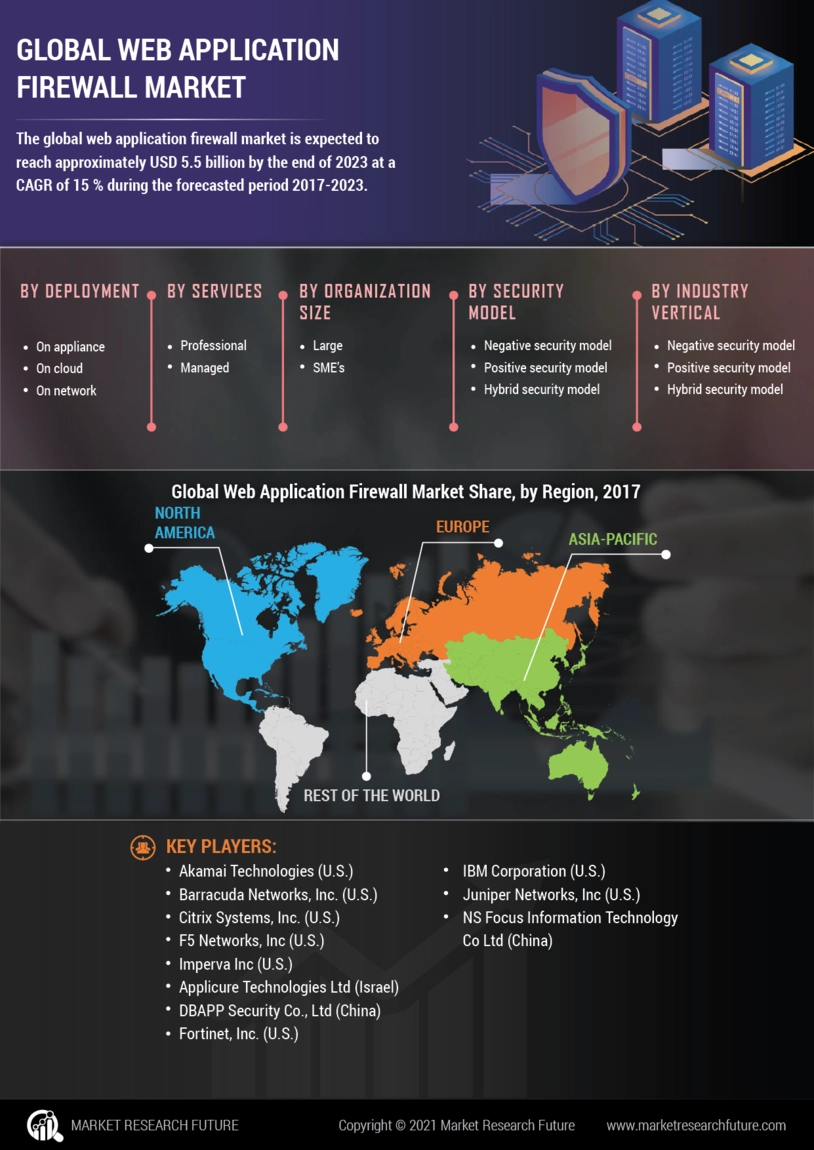 GLOBAL WEB APPLICATION FIREWALL MARKET

The global web application firewall market is expected to reach approximately USD 5.5 billion by the end of 2023 at a CAGR of 15 % during the forecasted period 2017-2023.

BY DEPLOYMENT
- On appliance
- On cloud
- On network

BY SERVICES
- Professional
- Managed

BY ORGANIZATION SIZE
- Large
- SME's

BY SECURITY MODEL
- Negative security model
- Positive security model
- Hybrid security model

BY INDUSTRY VERTICAL
- Negative security model
- Positive security model
- Hybrid security model

Global Web Application Firewall Market Share, by Region, 2017

NORTH AMERICA
EUROPE
ASIA-PACIFIC
REST OF THE WORLD

KEY PLAYERS:
- Akamai Technologies (U.S.)
- Barracuda Networks, Inc. (U.S.)
- Citrix Systems, Inc. (U.S.)
- F5 Networks, Inc (U.S.)
- Imperva Inc (U.S.)
- Applicure Technologies Ltd (Israel)
- DBAPP Security Co., Ltd (China)
- Fortinet, Inc. (U.S.)
- IBM Corporation (U.S.)
- Juniper Networks, Inc (U.S.)
- NS Focus Information Technology Co Ltd (China)

MARKET RESEARCH FUTURE
Copyright © 2021 Market Research Future
www.marketresearchfuture.com