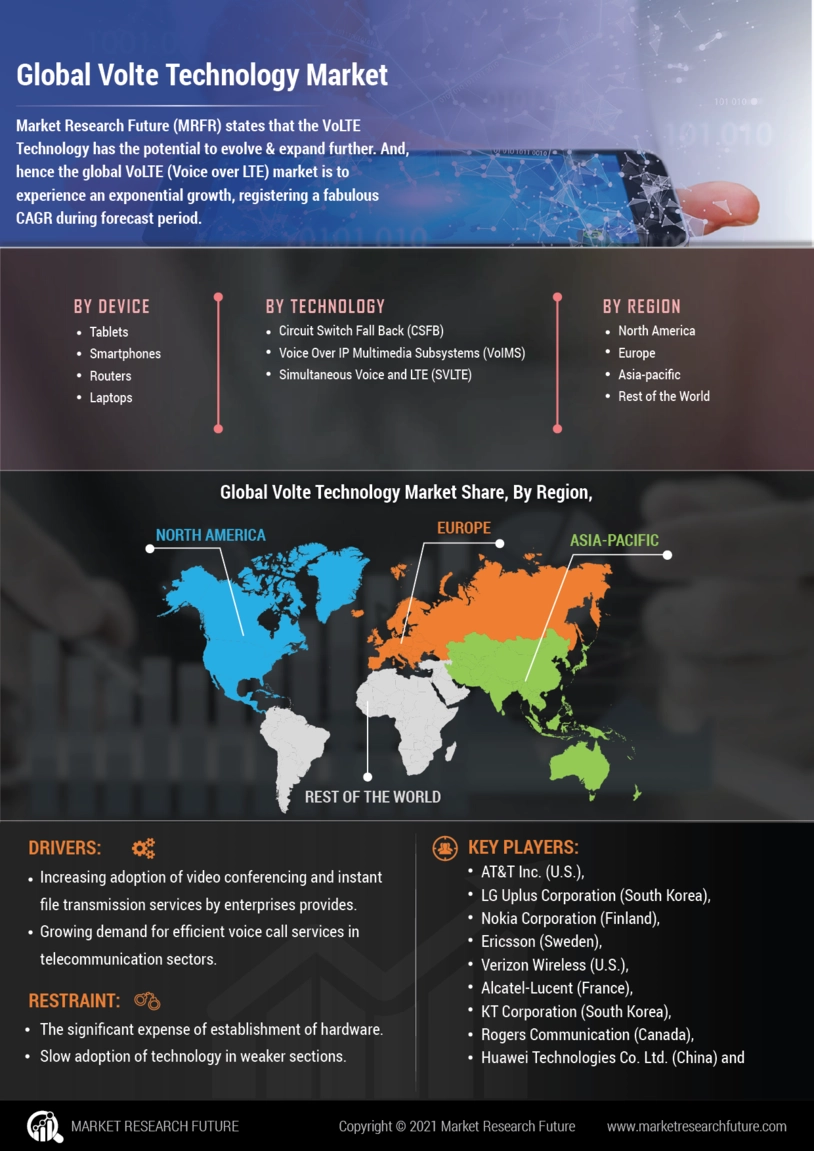 Global Volte Technology Market

Market Research Future (MRFR) states that the VoLTE Technology has the potential to evolve & expand further. And, hence the global VoLTE (Voice over LTE) market is to experience an exponential growth, registering a fabulous CAGR during forecast period.

BY DEVICE
- Tablets
- Smartphones
- Routers
- Laptops

BY TECHNOLOGY
- Circuit Switch Fall Back (CSFB)
- Voice Over IP Multimedia Subsystems (VoIMS)
- Simultaneous Voice and LTE (SVLTE)

BY REGION
- North America
- Europe
- Asia-pacific
- Rest of the World

Global Volte Technology Market Share, By Region,

NORTH AMERICA
EUROPE
ASIA-PACIFIC
REST OF THE WORLD

DRIVERS:
- Increasing adoption of video conferencing and instant file transmission services by enterprises provides.
- Growing demand for efficient voice call services in telecommunication sectors.

RESTRAINT:
- The significant expense of establishment of hardware.
- Slow adoption of technology in weaker sections.

KEY PLAYERS:
- AT&T Inc. (U.S.),
- LG Uplus Corporation (South Korea),
- Nokia Corporation (Finland),
- Ericsson (Sweden),
- Verizon Wireless (U.S.),
- Alcatel-Lucent (France),
- KT Corporation (South Korea),
- Rogers Communication (Canada),
- Huawei Technologies Co. Ltd. (China) and

MARKET RESEARCH FUTURE
Copyright © 2021 Market Research Future
www.marketresearchfuture.com