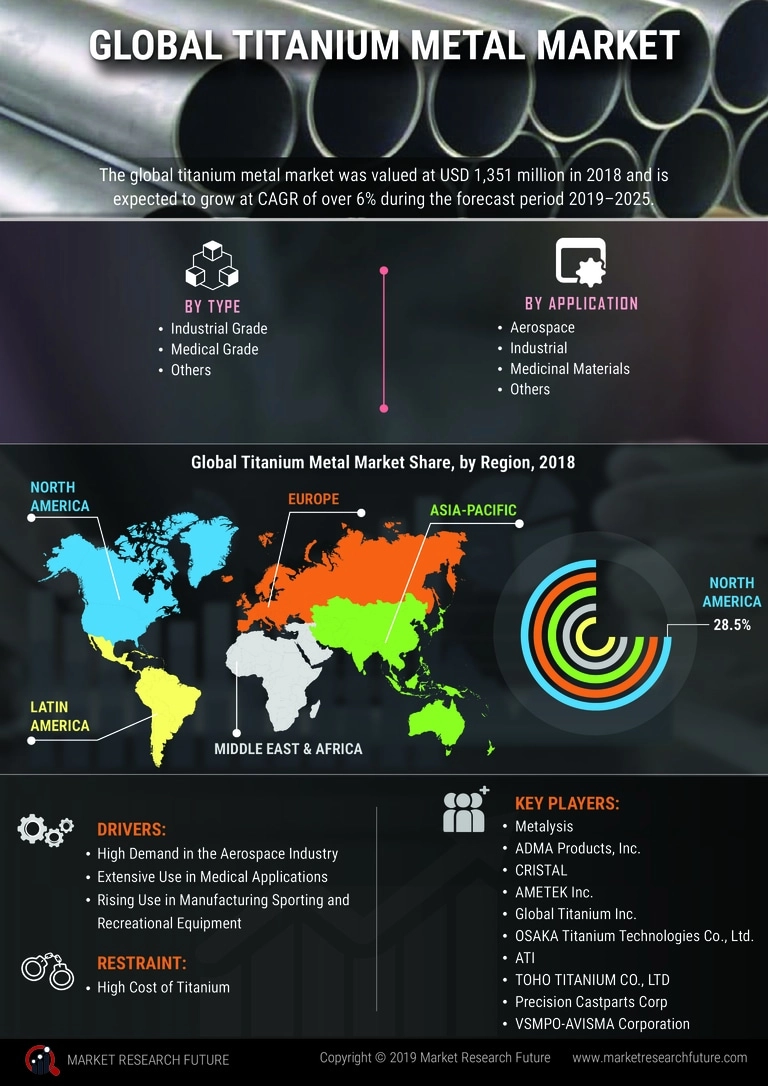 GLOBAL TITANIUM METAL MARKET

The global titanium metal market was valued at USD 1,351 million in 2018 and is expected to grow at CAGR of over 6% during the forecast period 2019–2025.

BY TYPE
• Industrial Grade
• Medical Grade
• Others

BY APPLICATION
• Aerospace
• Industrial
• Medicinal Materials
• Others

Global Titanium Metal Market Share, by Region, 2018

NORTH AMERICA
EUROPE
ASIA-PACIFIC
LATIN AMERICA
MIDDLE EAST & AFRICA

NORTH AMERICA
28.5%

DRIVERS:
• High Demand in the Aerospace Industry
• Extensive Use in Medical Applications
• Rising Use in Manufacturing Sporting and Recreational Equipment

RESTRAINT:
• High Cost of Titanium

KEY PLAYERS:
• Metalysis
• ADMA Products, Inc.
• CRISTAL
• AMETEK Inc.
• Global Titanium Inc.
• OSAKA Titanium Technologies Co., Ltd.
• ATI
• TOHO TITANIUM CO., LTD
• Precision Castparts Corp
• VSMPO-AVISMA Corporation

MARKET RESEARCH FUTURE
Copyright © 2019 Market Research Future
www.marketresearchfuture.com