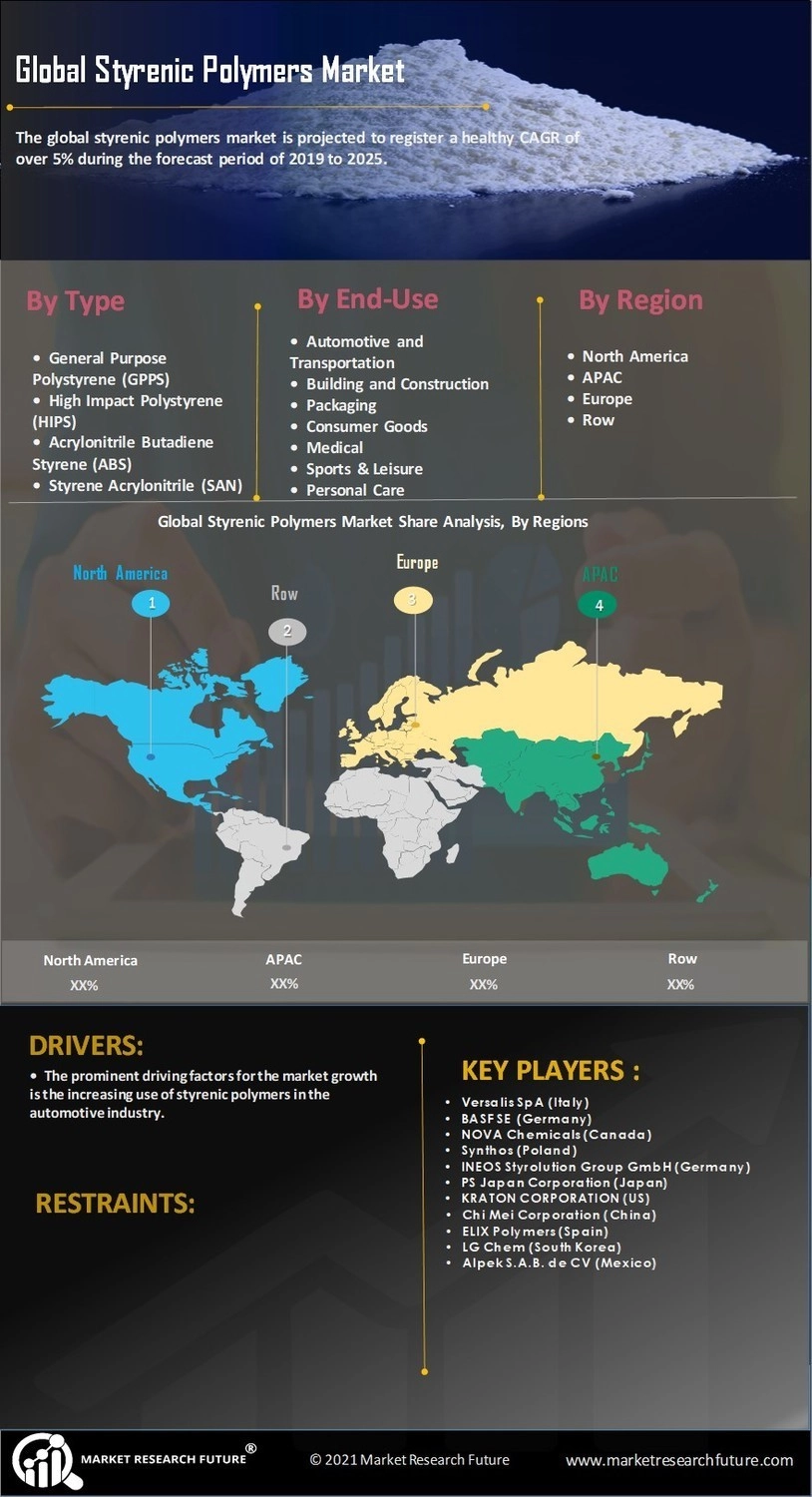 Global Styrenic Polymers Market

The global styrenic polymers market is projected to register a healthy CAGR of over 5% during the forecast period of 2019 to 2025.

By Type

• General Purpose Polystyrene (GPPS)
• High Impact Polystyrene (HIPS)
• Acrylonitrile Butadiene Styrene (ABS)
• Styrene Acrylonitrile (SAN)

By End-Use

• Automotive and Transportation
• Building and Construction
• Packaging
• Consumer Goods
• Medical
• Sports & Leisure
• Personal Care

By Region

• North America
• APAC
• Europe
• Row

Global Styrenic Polymers Market Share Analysis, By Regions

North America
1
Row
2
Europe
3
APAC
4

| North America | APAC | Europe | Row |
|---|---|---|---|
| XX% | XX% | XX% | XX% |

DRIVERS:

• The prominent driving factors for the market growth is the increasing use of styrenic polymers in the automotive industry.

RESTRAINTS:

KEY PLAYERS :

• Versalis SpA (Italy)
• BASF SE (Germany)
• NOVA Chemicals (Canada)
• Synthos (Poland)
• INEOS Styrolution Group GmbH (Germany)
• PS Japan Corporation (Japan)
• KRATON CORPORATION (US)
• Chi Mei Corporation (China)
• ELIX Polymers (Spain)
• LG Chem (South Korea)
• Alpek S.A.B. de CV (Mexico)

MARKET RESEARCH FUTURE®

© 2021 Market Research Future

www.marketresearchfuture.com