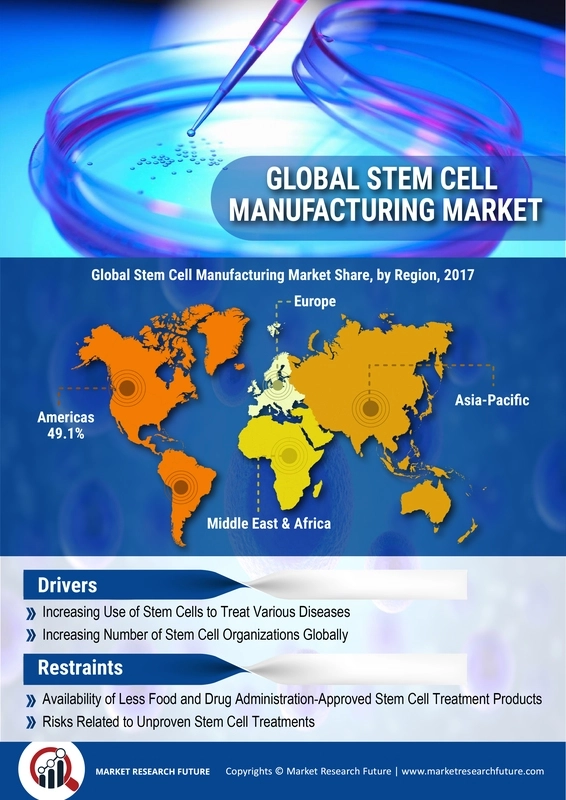 GLOBAL STEM CELL MANUFACTURING MARKET

Global Stem Cell Manufacturing Market Share, by Region, 2017

Europe

Americas
49.1%

Asia-Pacific

Middle East & Africa

Drivers

» Increasing Use of Stem Cells to Treat Various Diseases
» Increasing Number of Stem Cell Organizations Globally

Restraints

» Availability of Less Food and Drug Administration-Approved Stem Cell Treatment Products
» Risks Related to Unproven Stem Cell Treatments

MARKET RESEARCH FUTURE Copyrights © Market Research Future | www.marketresearchfuture.com