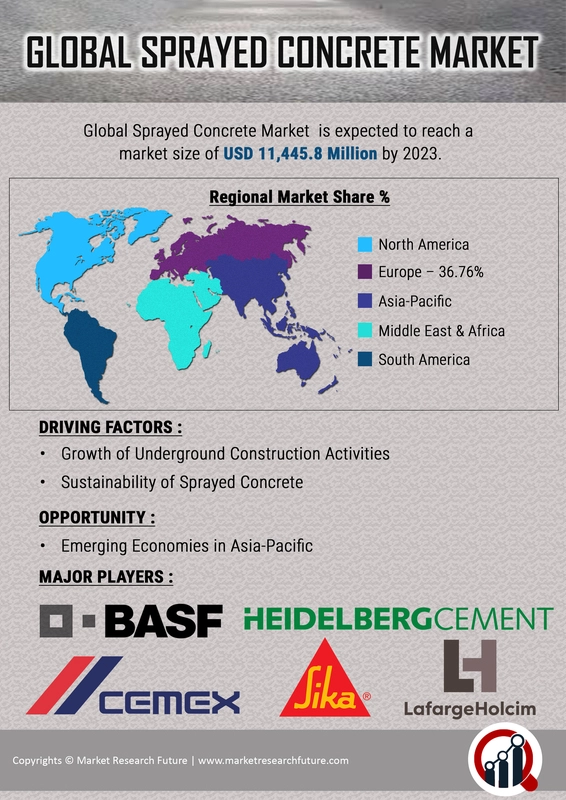 GLOBAL SPRAYED CONCRETE MARKET

Global Sprayed Concrete Market is expected to reach a market size of USD 11,445.8 Million by 2023.

Regional Market Share %

North America
Europe – 36.76%
Asia-Pacific
Middle East & Africa
South America

DRIVING FACTORS :

• Growth of Underground Construction Activities
• Sustainability of Sprayed Concrete

OPPORTUNITY :

• Emerging Economies in Asia-Pacific

MAJOR PLAYERS :

BASF
HEIDELBERGCEMENT
CEMEX
Sika®
LafargeHolcim

Copyrights © Market Research Future | www.marketresearchfuture.com