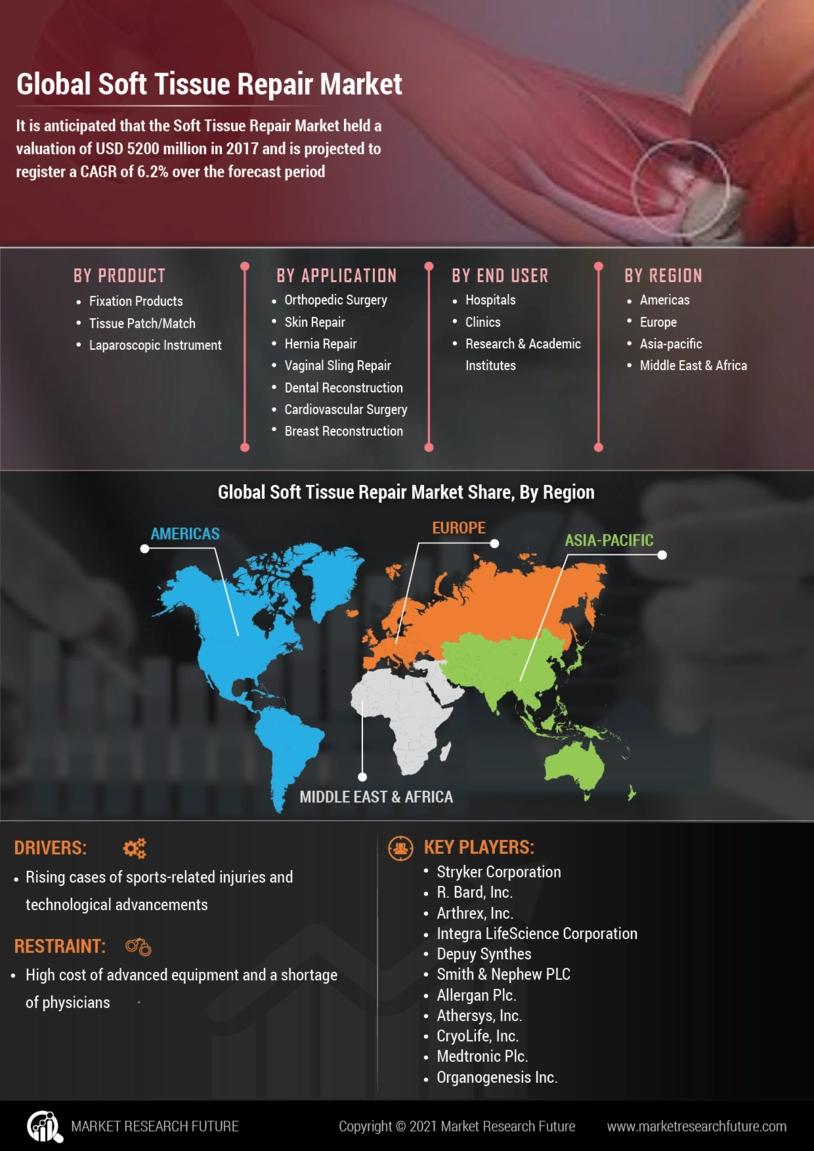 Global Soft Tissue Repair Market

It is anticipated that the Soft Tissue Repair Market held a valuation of USD 5200 million in 2017 and is projected to register a CAGR of 6.2% over the forecast period

BY PRODUCT
• Fixation Products
• Tissue Patch/Match
• Laparoscopic Instrument

BY APPLICATION
• Orthopedic Surgery
• Skin Repair
• Hernia Repair
• Vaginal Sling Repair
• Dental Reconstruction
• Cardiovascular Surgery
• Breast Reconstruction

BY END USER
• Hospitals
• Clinics
• Research & Academic Institutes

BY REGION
• Americas
• Europe
• Asia-pacific
• Middle East & Africa

Global Soft Tissue Repair Market Share, By Region

AMERICAS
EUROPE
ASIA-PACIFIC
MIDDLE EAST & AFRICA

DRIVERS:
• Rising cases of sports-related injuries and technological advancements

RESTRAINT:
• High cost of advanced equipment and a shortage of physicians

KEY PLAYERS:
• Stryker Corporation
• R. Bard, Inc.
• Arthrex, Inc.
• Integra LifeScience Corporation
• Depuy Synthes
• Smith & Nephew PLC
• Allergan Plc.
• Athersys, Inc.
• CryoLife, Inc.
• Medtronic Plc.
• Organogenesis Inc.

MARKET RESEARCH FUTURE
Copyright © 2021 Market Research Future
www.marketresearchfuture.com