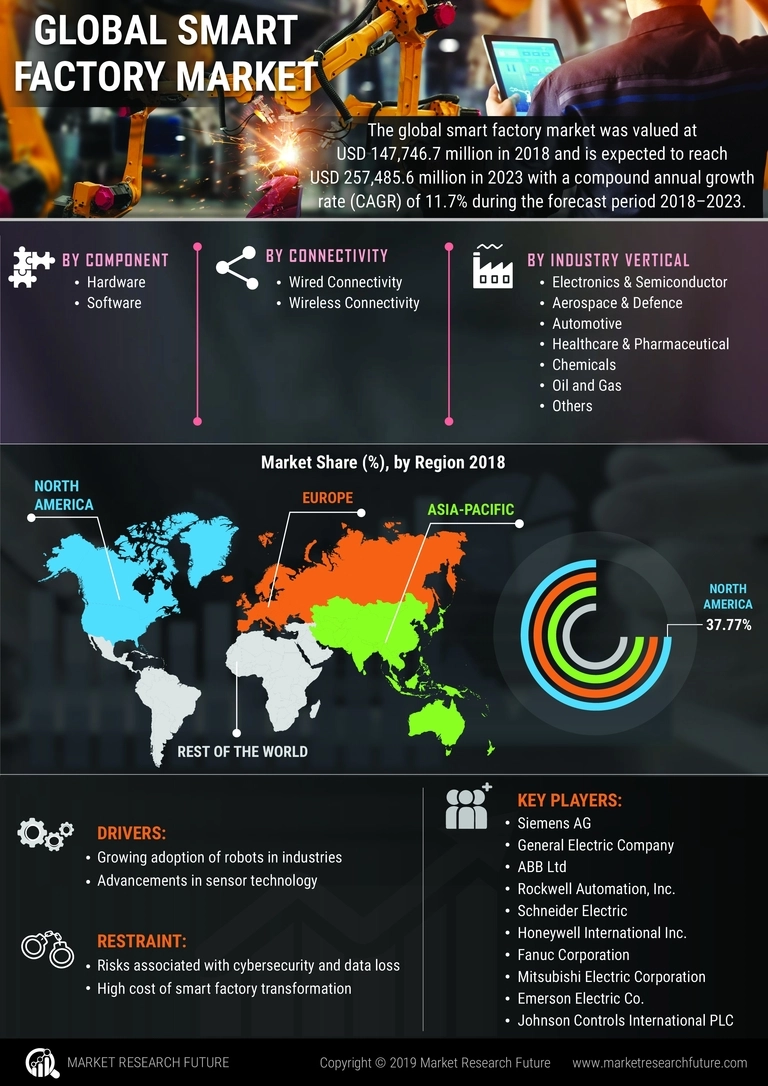 GLOBAL SMART FACTORY MARKET

The global smart factory market was valued at USD 147,746.7 million in 2018 and is expected to reach USD 257,485.6 million in 2023 with a compound annual growth rate (CAGR) of 11.7% during the forecast period 2018–2023.

BY COMPONENT
• Hardware
• Software

BY CONNECTIVITY
• Wired Connectivity
• Wireless Connectivity

BY INDUSTRY VERTICAL
• Electronics & Semiconductor
• Aerospace & Defence
• Automotive
• Healthcare & Pharmaceutical
• Chemicals
• Oil and Gas
• Others

Market Share (%), by Region 2018

NORTH AMERICA

EUROPE

ASIA-PACIFIC

REST OF THE WORLD

NORTH AMERICA
37.77%

DRIVERS:
• Growing adoption of robots in industries
• Advancements in sensor technology

RESTRAINT:
• Risks associated with cybersecurity and data loss
• High cost of smart factory transformation

KEY PLAYERS:
• Siemens AG
• General Electric Company
• ABB Ltd
• Rockwell Automation, Inc.
• Schneider Electric
• Honeywell International Inc.
• Fanuc Corporation
• Mitsubishi Electric Corporation
• Emerson Electric Co.
• Johnson Controls International PLC

MARKET RESEARCH FUTURE

Copyright © 2019 Market Research Future

www.marketresearchfuture.com