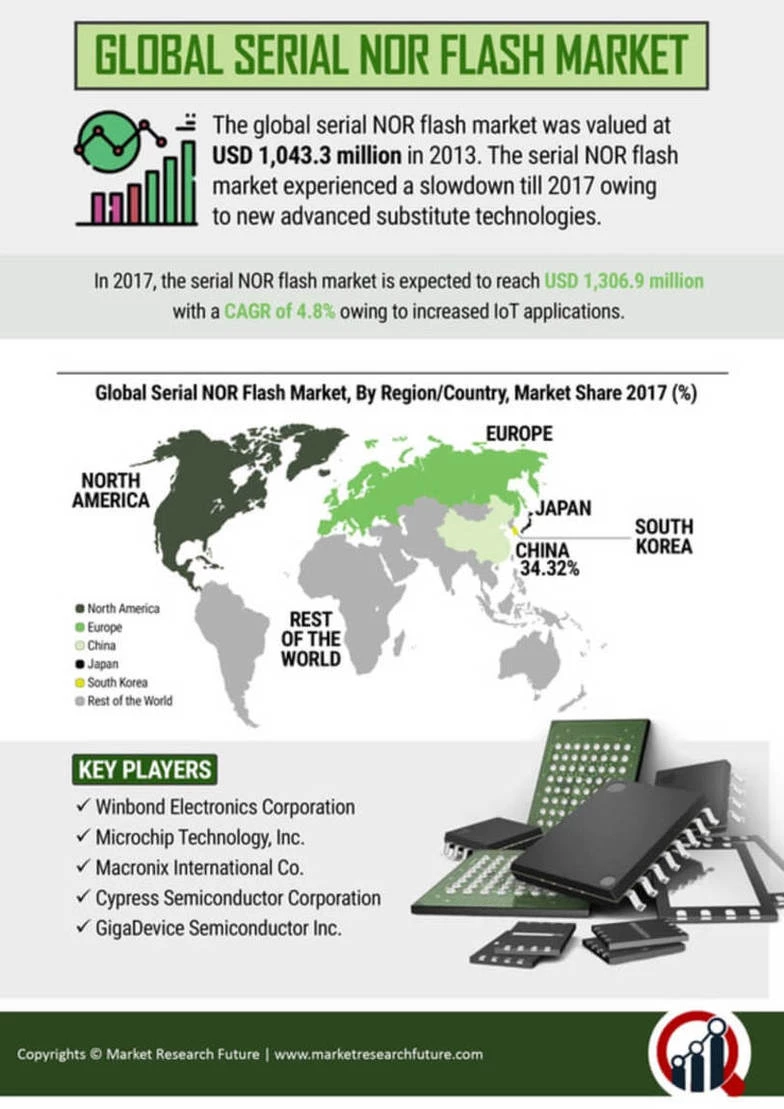 GLOBAL SERIAL NOR FLASH MARKET

The global serial NOR flash market was valued at USD 1,043.3 million in 2013. The serial NOR flash market experienced a slowdown till 2017 owing to new advanced substitute technologies.

In 2017, the serial NOR flash market is expected to reach USD 1,306.9 million with a CAGR of 4.8% owing to increased IoT applications.

Global Serial NOR Flash Market, By Region/Country, Market Share 2017 (%)

NORTH AMERICA
EUROPE
JAPAN
SOUTH KOREA
CHINA 34.32%
REST OF THE WORLD

North America
Europe
China
Japan
South Korea
Rest of the World

KEY PLAYERS
✓ Winbond Electronics Corporation
✓ Microchip Technology, Inc.
✓ Macronix International Co.
✓ Cypress Semiconductor Corporation
✓ GigaDevice Semiconductor Inc.

Copyrights © Market Research Future | www.marketresearchfuture.com