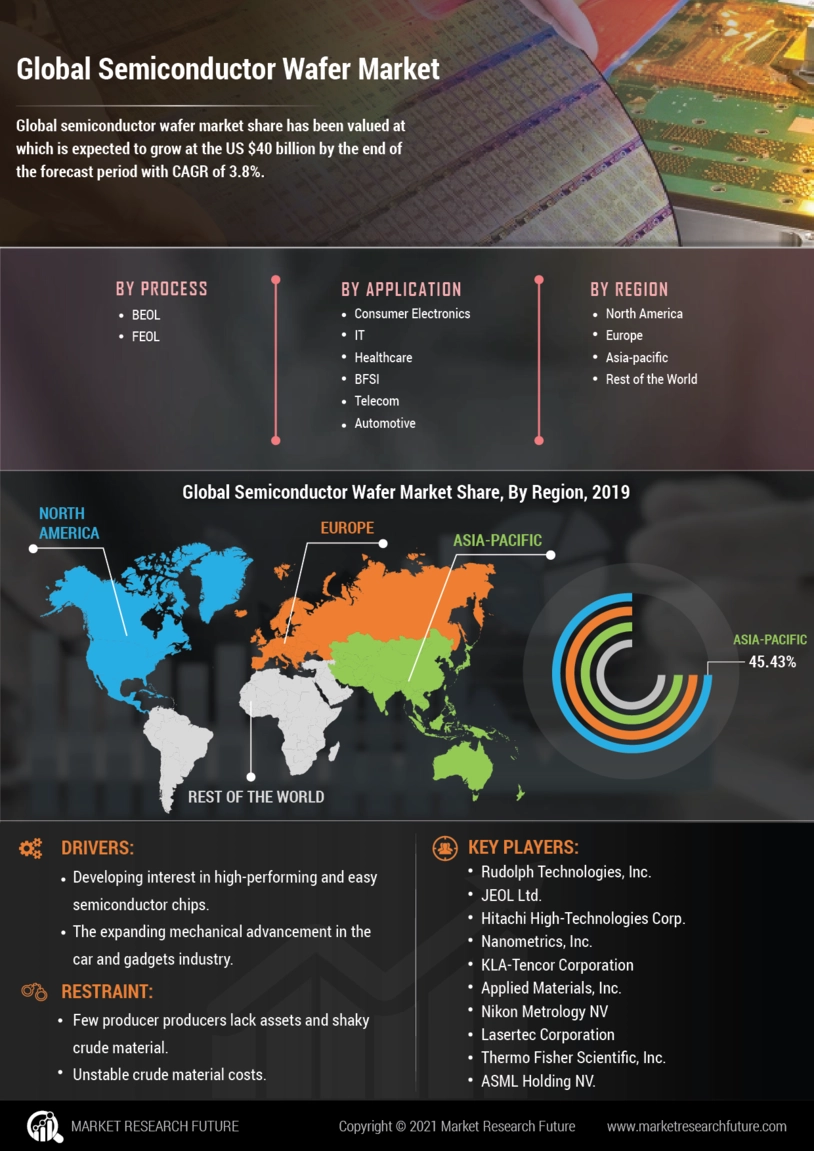 Global Semiconductor Wafer Market

Global semiconductor wafer market share has been valued at which is expected to grow at the US $40 billion by the end of the forecast period with CAGR of 3.8%.

BY PROCESS
- BEOL
- FEOL

BY APPLICATION
- Consumer Electronics
- IT
- Healthcare
- BFSI
- Telecom
- Automotive

BY REGION
- North America
- Europe
- Asia-pacific
- Rest of the World

Global Semiconductor Wafer Market Share, By Region, 2019

NORTH AMERICA

EUROPE

ASIA-PACIFIC

REST OF THE WORLD

ASIA-PACIFIC
45.43%

DRIVERS:
- Developing interest in high-performing and easy semiconductor chips.
- The expanding mechanical advancement in the car and gadgets industry.

RESTRAINT:
- Few producer producers lack assets and shaky crude material.
- Unstable crude material costs.

KEY PLAYERS:
- Rudolph Technologies, Inc.
- JEOL Ltd.
- Hitachi High-Technologies Corp.
- Nanometrics, Inc.
- KLA-Tencor Corporation
- Applied Materials, Inc.
- Nikon Metrology NV
- Lasertec Corporation
- Thermo Fisher Scientific, Inc.
- ASML Holding NV.

MARKET RESEARCH FUTURE

Copyright © 2021 Market Research Future

www.marketresearchfuture.com