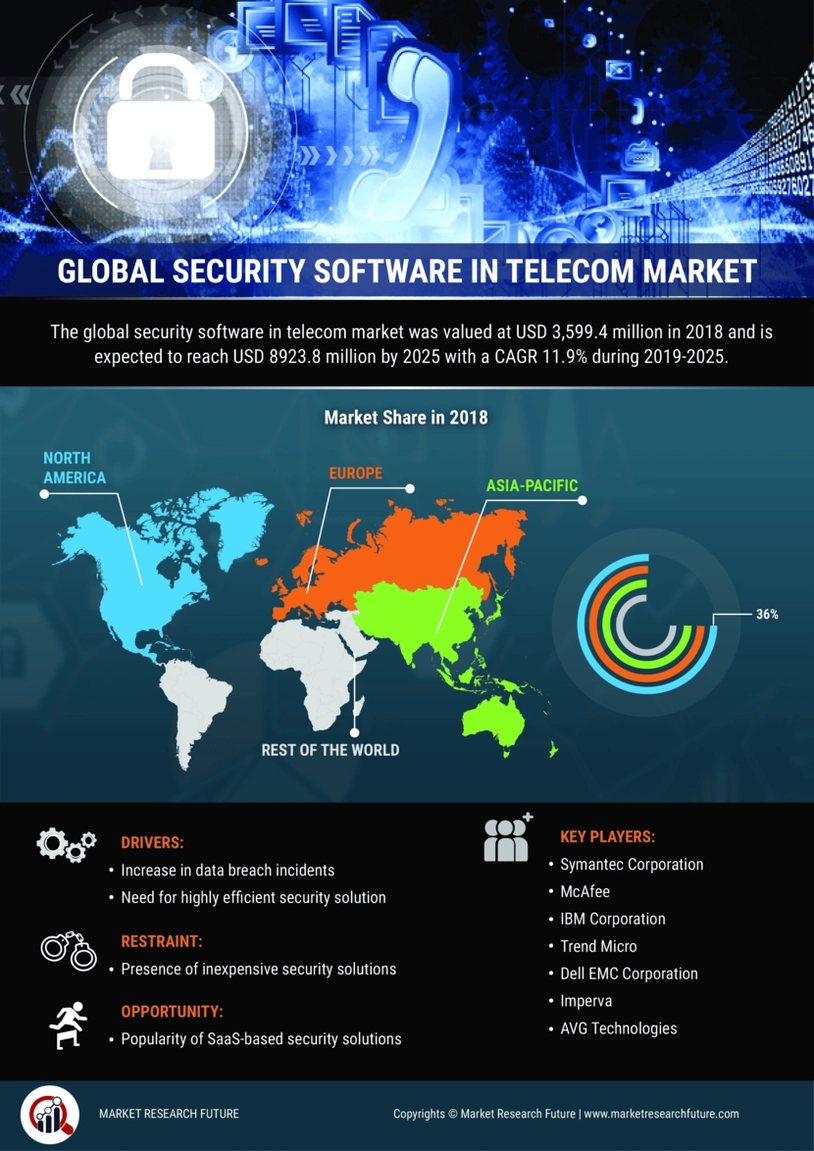 GLOBAL SECURITY SOFTWARE IN TELECOM MARKET

The global security software in telecom market was valued at USD 3,599.4 million in 2018 and is expected to reach USD 8923.8 million by 2025 with a CAGR 11.9% during 2019-2025.

Market Share in 2018

NORTH AMERICA

EUROPE

ASIA-PACIFIC

REST OF THE WORLD

36%

DRIVERS:
• Increase in data breach incidents
• Need for highly efficient security solution

RESTRAINT:
• Presence of inexpensive security solutions

OPPORTUNITY:
• Popularity of SaaS-based security solutions

KEY PLAYERS:
• Symantec Corporation
• McAfee
• IBM Corporation
• Trend Micro
• Dell EMC Corporation
• Imperva
• AVG Technologies

MARKET RESEARCH FUTURE

Copyrights © Market Research Future | www.marketresearchfuture.com