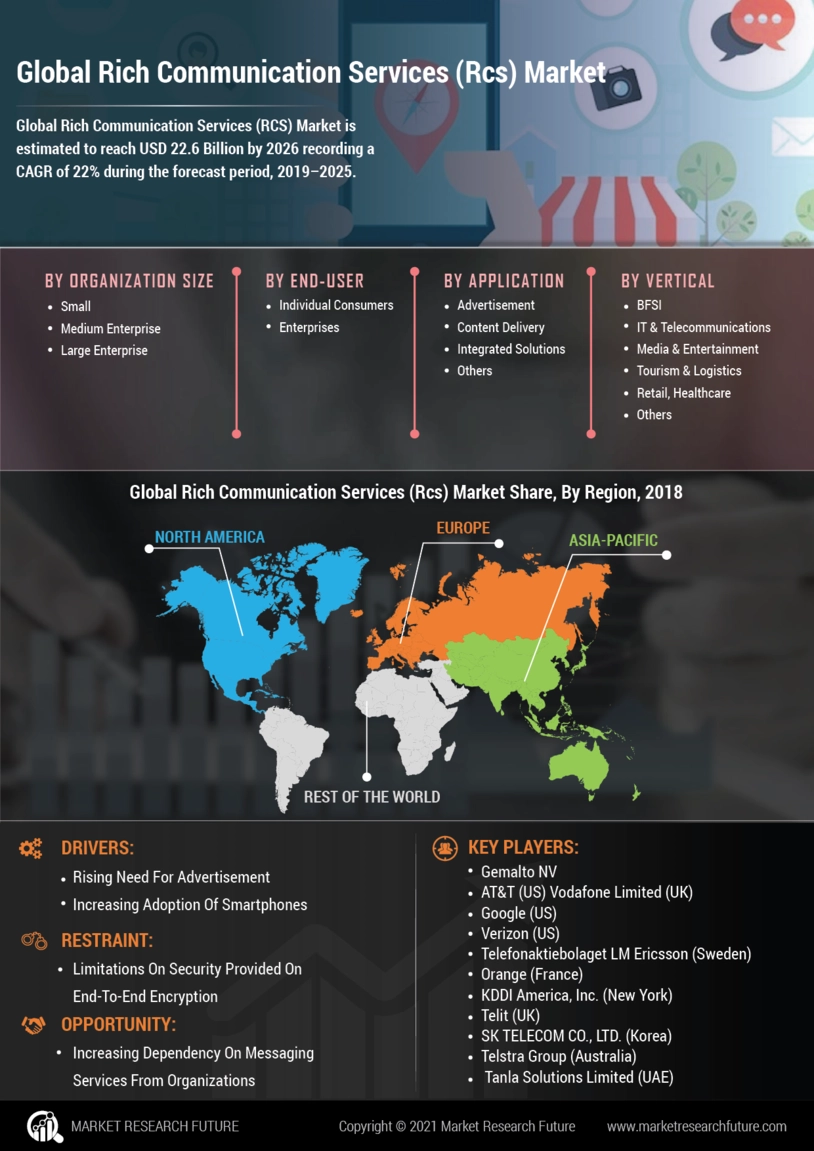 Global Rich Communication Services (Rcs) Market

Global Rich Communication Services (RCS) Market is estimated to reach USD 22.6 Billion by 2026 recording a CAGR of 22% during the forecast period, 2019–2025.

BY ORGANIZATION SIZE
• Small
• Medium Enterprise
• Large Enterprise

BY END-USER
• Individual Consumers
• Enterprises

BY APPLICATION
• Advertisement
• Content Delivery
• Integrated Solutions
• Others

BY VERTICAL
• BFSI
• IT & Telecommunications
• Media & Entertainment
• Tourism & Logistics
• Retail, Healthcare
• Others

Global Rich Communication Services (Rcs) Market Share, By Region, 2018

NORTH AMERICA
EUROPE
ASIA-PACIFIC
REST OF THE WORLD

DRIVERS:
• Rising Need For Advertisement
• Increasing Adoption Of Smartphones

RESTRAINT:
• Limitations On Security Provided On End-To-End Encryption

OPPORTUNITY:
• Increasing Dependency On Messaging Services From Organizations

KEY PLAYERS:
• Gemalto NV
• AT&T (US) Vodafone Limited (UK)
• Google (US)
• Verizon (US)
• Telefonaktiebolaget LM Ericsson (Sweden)
• Orange (France)
• KDDI America, Inc. (New York)
• Telit (UK)
• SK TELECOM CO., LTD. (Korea)
• Telstra Group (Australia)
• Tanla Solutions Limited (UAE)

MARKET RESEARCH FUTURE
Copyright © 2021 Market Research Future
www.marketresearchfuture.com