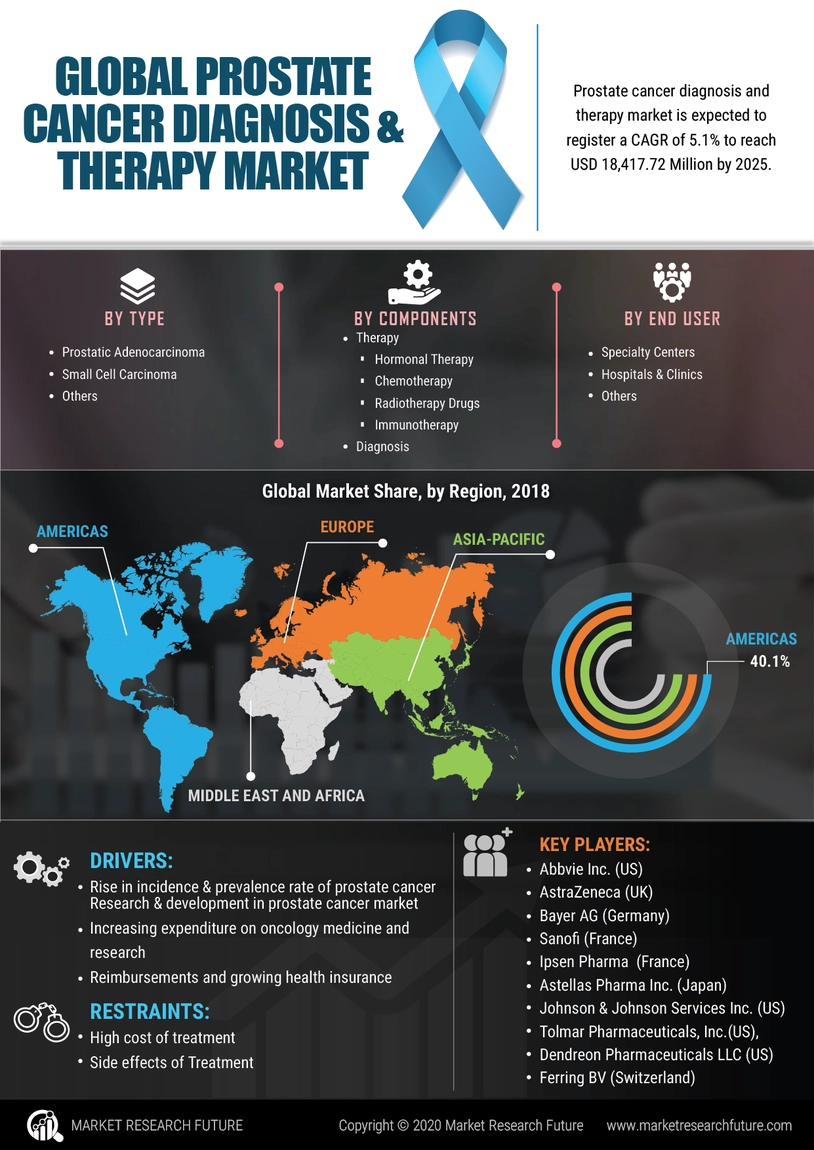 GLOBAL PROSTATE CANCER DIAGNOSIS & THERAPY MARKET

Prostate cancer diagnosis and therapy market is expected to register a CAGR of 5.1% to reach USD 18,417.72 Million by 2025.

BY TYPE
- Prostatic Adenocarcinoma
- Small Cell Carcinoma
- Others

BY COMPONENTS
- Therapy
  - Hormonal Therapy
  - Chemotherapy
  - Radiotherapy Drugs
  - Immunotherapy
- Diagnosis

BY END USER
- Specialty Centers
- Hospitals & Clinics
- Others

Global Market Share, by Region, 2018

AMERICAS
EUROPE
ASIA-PACIFIC
MIDDLE EAST AND AFRICA
AMERICAS
40.1%

DRIVERS:
- Rise in incidence & prevalence rate of prostate cancer Research & development in prostate cancer market
- Increasing expenditure on oncology medicine and research
- Reimbursements and growing health insurance

RESTRAINTS:
- High cost of treatment
- Side effects of Treatment

KEY PLAYERS:
- Abbvie Inc. (US)
- AstraZeneca (UK)
- Bayer AG (Germany)
- Sanofi (France)
- Ipsen Pharma (France)
- Astellas Pharma Inc. (Japan)
- Johnson & Johnson Services Inc. (US)
- Tolmar Pharmaceuticals, Inc.(US),
- Dendreon Pharmaceuticals LLC (US)
- Ferring BV (Switzerland)

MARKET RESEARCH FUTURE
Copyright © 2020 Market Research Future
www.marketresearchfuture.com