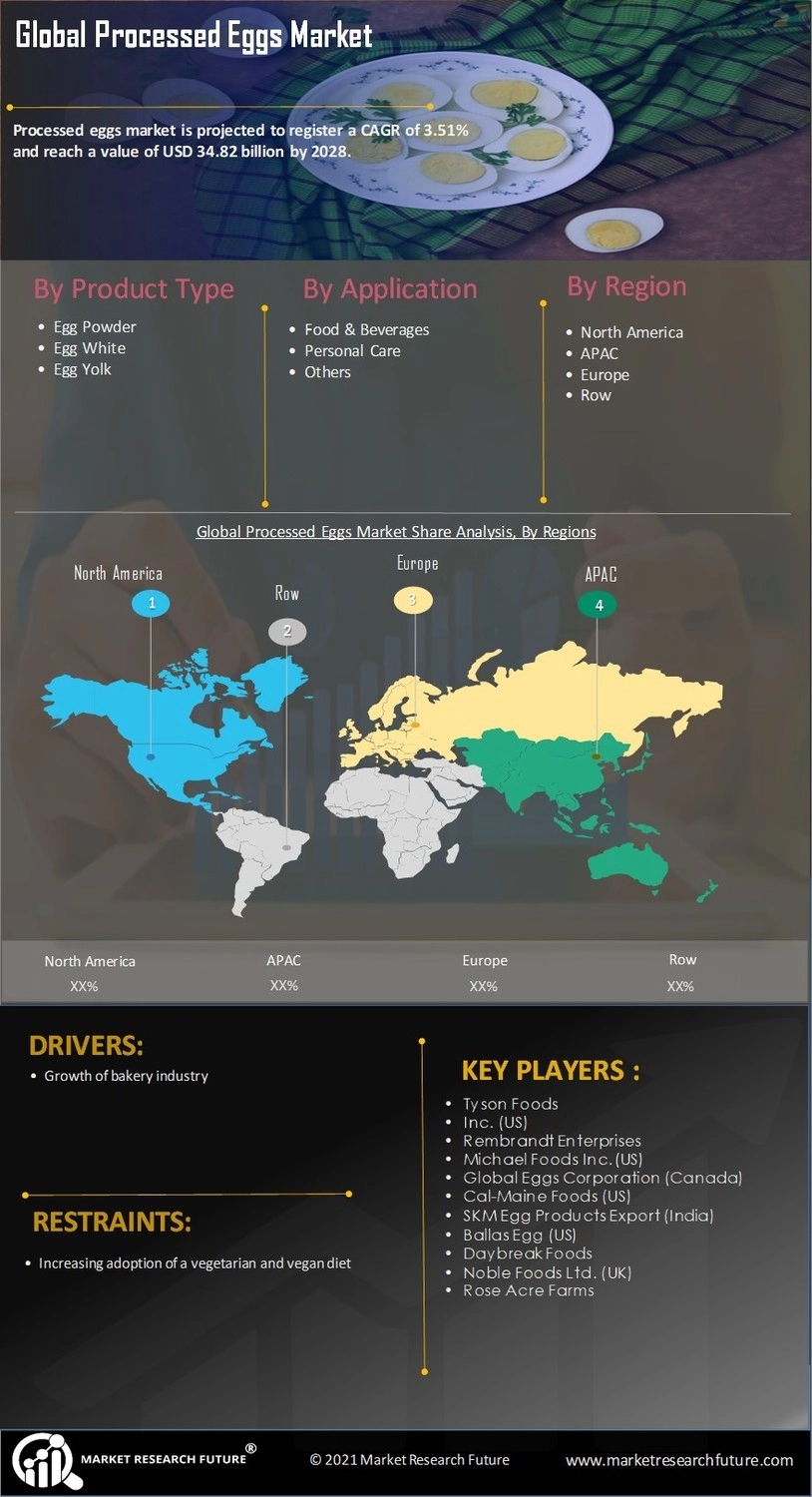 Global Processed Eggs Market

Processed eggs market is projected to register a CAGR of 3.51% and reach a value of USD 34.82 billion by 2028.

By Product Type
- Egg Powder
- Egg White
- Egg Yolk

By Application
- Food & Beverages
- Personal Care
- Others

By Region
- North America
- APAC
- Europe
- Row

Global Processed Eggs Market Share Analysis, By Regions

North America 1
Row 2
Europe 3
APAC 4

| North America | APAC | Europe | Row |
|---|---|---|---|
| XX% | XX% | XX% | XX% |

DRIVERS:
- Growth of bakery industry

RESTRAINTS:
- Increasing adoption of a vegetarian and vegan diet

KEY PLAYERS :
- Tyson Foods
- Inc. (US)
- Rembrandt Enterprises
- Michael Foods Inc. (US)
- Global Eggs Corporation (Canada)
- Cal-Maine Foods (US)
- SKM Egg Products Export (India)
- Ballas Egg (US)
- Daybreak Foods
- Noble Foods Ltd. (UK)
- Rose Acre Farms

MARKET RESEARCH FUTURE®
© 2021 Market Research Future
www.marketresearchfuture.com