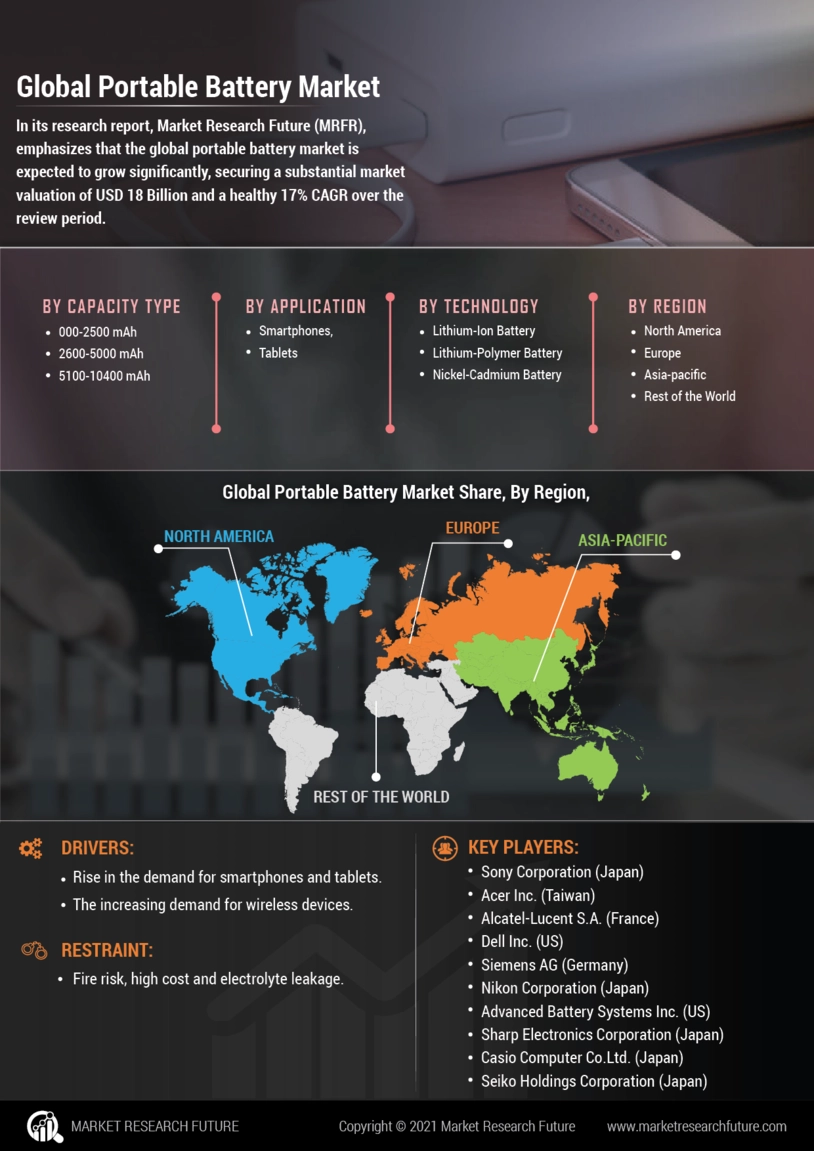 Global Portable Battery Market

In its research report, Market Research Future (MRFR), emphasizes that the global portable battery market is expected to grow significantly, securing a substantial market valuation of USD 18 Billion and a healthy 17% CAGR over the review period.

BY CAPACITY TYPE
- 000-2500 mAh
- 2600-5000 mAh
- 5100-10400 mAh

BY APPLICATION
- Smartphones,
- Tablets

BY TECHNOLOGY
- Lithium-Ion Battery
- Lithium-Polymer Battery
- Nickel-Cadmium Battery

BY REGION
- North America
- Europe
- Asia-pacific
- Rest of the World

Global Portable Battery Market Share, By Region,

NORTH AMERICA
EUROPE
ASIA-PACIFIC
REST OF THE WORLD

DRIVERS:
- Rise in the demand for smartphones and tablets.
- The increasing demand for wireless devices.

RESTRAINT:
- Fire risk, high cost and electrolyte leakage.

KEY PLAYERS:
- Sony Corporation (Japan)
- Acer Inc. (Taiwan)
- Alcatel-Lucent S.A. (France)
- Dell Inc. (US)
- Siemens AG (Germany)
- Nikon Corporation (Japan)
- Advanced Battery Systems Inc. (US)
- Sharp Electronics Corporation (Japan)
- Casio Computer Co.Ltd. (Japan)
- Seiko Holdings Corporation (Japan)

MARKET RESEARCH FUTURE
Copyright © 2021 Market Research Future
www.marketresearchfuture.com