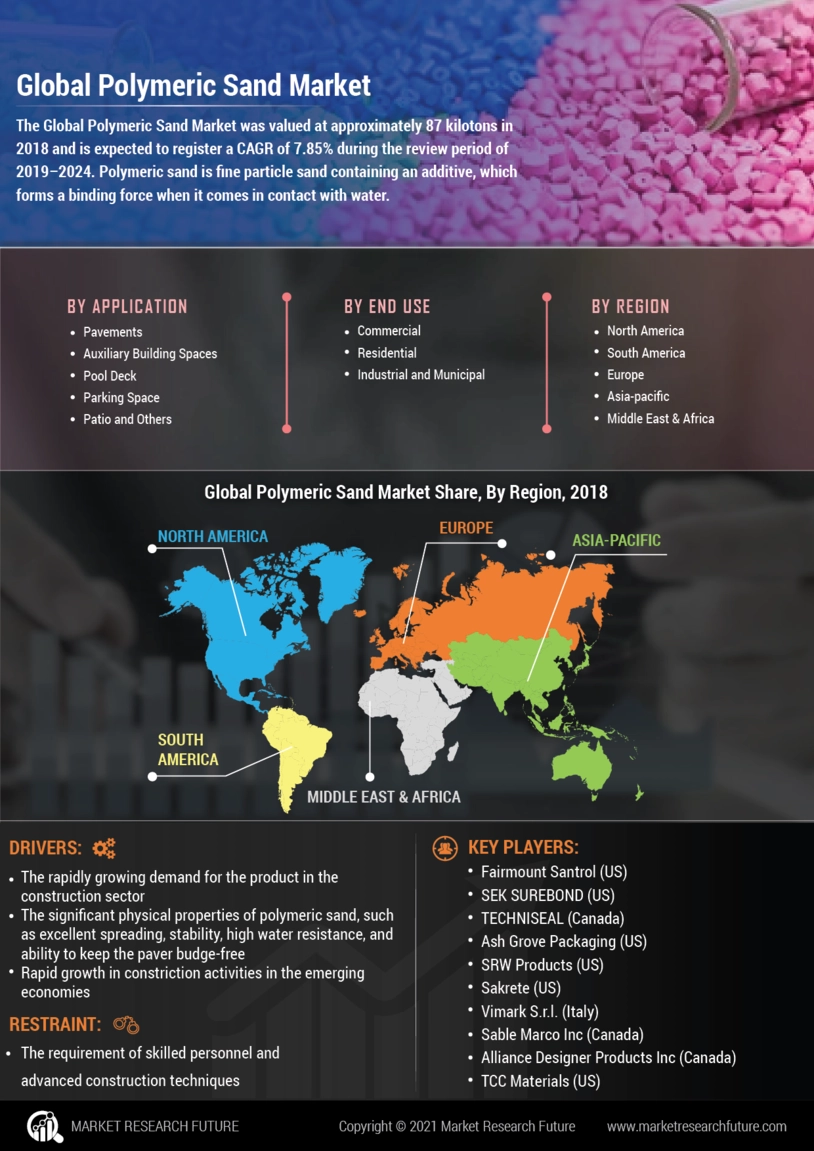 Global Polymeric Sand Market

The Global Polymeric Sand Market was valued at approximately 87 kilotons in 2018 and is expected to register a CAGR of 7.85% during the review period of 2019–2024. Polymeric sand is fine particle sand containing an additive, which forms a binding force when it comes in contact with water.

BY APPLICATION
- Pavements
- Auxiliary Building Spaces
- Pool Deck
- Parking Space
- Patio and Others

BY END USE
- Commercial
- Residential
- Industrial and Municipal

BY REGION
- North America
- South America
- Europe
- Asia-pacific
- Middle East & Africa

Global Polymeric Sand Market Share, By Region, 2018

NORTH AMERICA
EUROPE
ASIA-PACIFIC
SOUTH AMERICA
MIDDLE EAST & AFRICA

DRIVERS:
- The rapidly growing demand for the product in the construction sector
- The significant physical properties of polymeric sand, such as excellent spreading, stability, high water resistance, and ability to keep the paver budge-free
- Rapid growth in constriction activities in the emerging economies

RESTRAINT:
- The requirement of skilled personnel and advanced construction techniques

KEY PLAYERS:
- Fairmount Santrol (US)
- SEK SUREBOND (US)
- TECHNISEAL (Canada)
- Ash Grove Packaging (US)
- SRW Products (US)
- Sakrete (US)
- Vimark S.r.l. (Italy)
- Sable Marco Inc (Canada)
- Alliance Designer Products Inc (Canada)
- TCC Materials (US)

MARKET RESEARCH FUTURE
Copyright © 2021 Market Research Future
www.marketresearchfuture.com