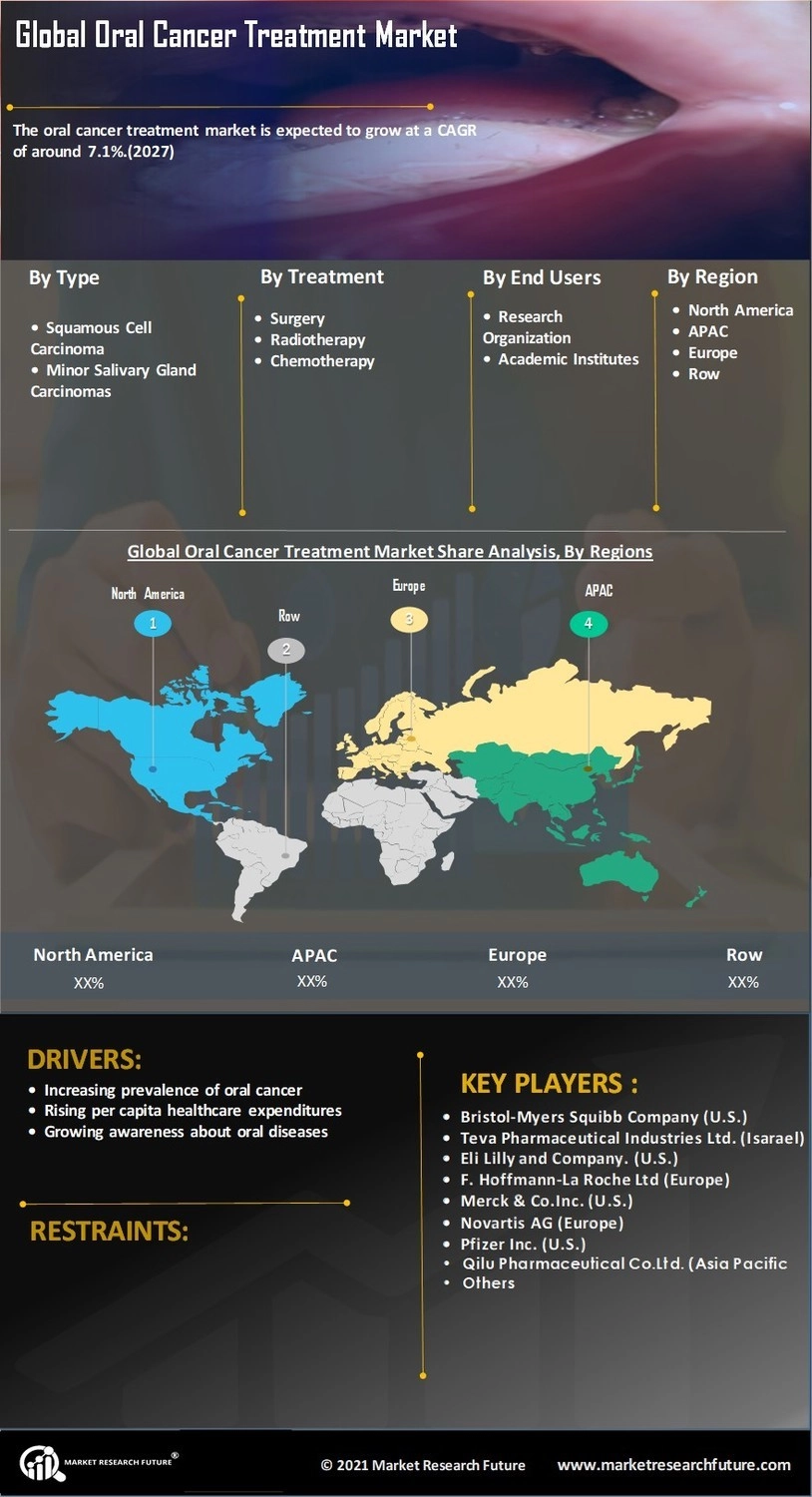 Global Oral Cancer Treatment Market

The oral cancer treatment market is expected to grow at a CAGR of around 7.1%.(2027)

By Type
• Squamous Cell Carcinoma
• Minor Salivary Gland Carcinomas

By Treatment
• Surgery
• Radiotherapy
• Chemotherapy

By End Users
• Research Organization
• Academic Institutes

By Region
• North America
• APAC
• Europe
• Row

Global Oral Cancer Treatment Market Share Analysis, By Regions

North America 1
Row 2
Europe 3
APAC 4

| North America | APAC | Europe | Row |
|---|---|---|---|
| XX% | XX% | XX% | XX% |

DRIVERS:
• Increasing prevalence of oral cancer
• Rising per capita healthcare expenditures
• Growing awareness about oral diseases

RESTRAINTS:

KEY PLAYERS :
• Bristol-Myers Squibb Company (U.S.)
• Teva Pharmaceutical Industries Ltd. (Isarael)
• Eli Lilly and Company. (U.S.)
• F. Hoffmann-La Roche Ltd (Europe)
• Merck & Co.Inc. (U.S.)
• Novartis AG (Europe)
• Pfizer Inc. (U.S.)
• Qilu Pharmaceutical Co.Ltd. (Asia Pacific
• Others

MARKET RESEARCH FUTURE®
© 2021 Market Research Future
www.marketresearchfuture.com