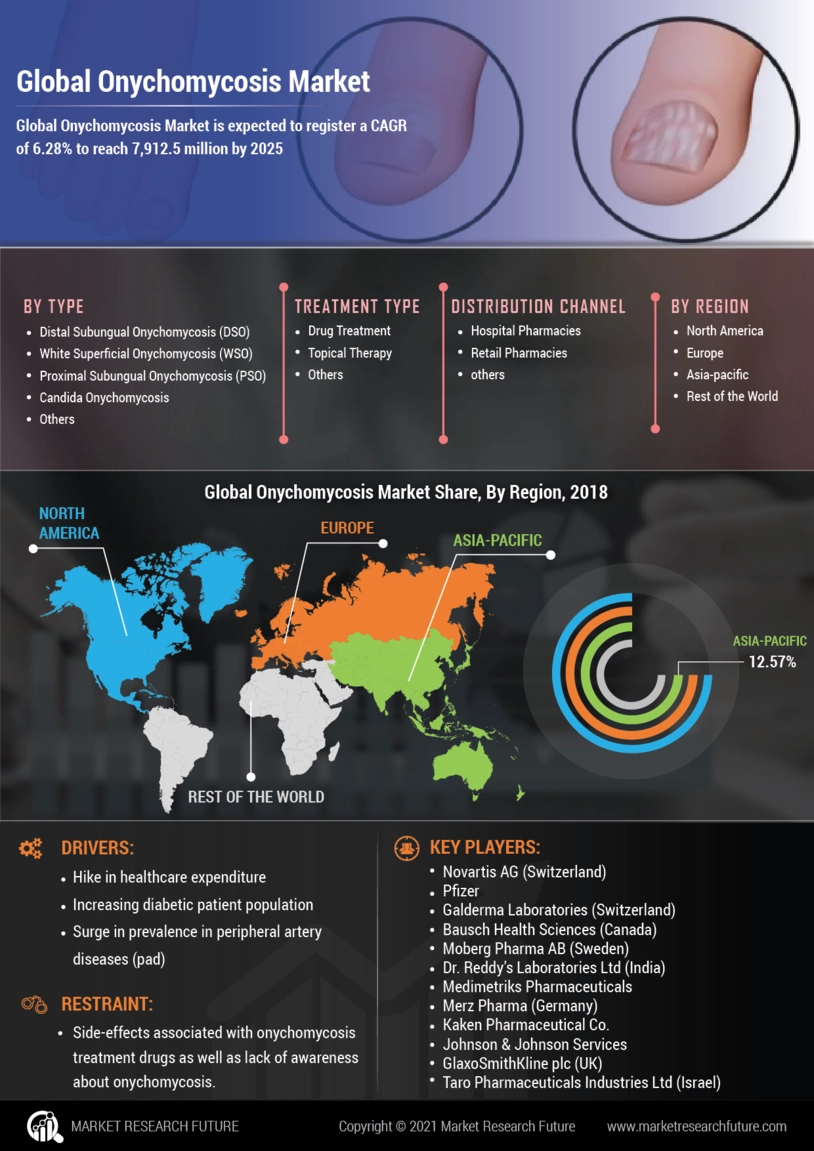 Global Onychomycosis Market

Global Onychomycosis Market is expected to register a CAGR of 6.28% to reach 7,912.5 million by 2025

BY TYPE
- Distal Subungual Onychomycosis (DSO)
- White Superficial Onychomycosis (WSO)
- Proximal Subungual Onychomycosis (PSO)
- Candida Onychomycosis
- Others

TREATMENT TYPE
- Drug Treatment
- Topical Therapy
- Others

DISTRIBUTION CHANNEL
- Hospital Pharmacies
- Retail Pharmacies
- others

BY REGION
- North America
- Europe
- Asia-pacific
- Rest of the World

Global Onychomycosis Market Share, By Region, 2018

NORTH AMERICA
EUROPE
ASIA-PACIFIC
REST OF THE WORLD
ASIA-PACIFIC 12.57%

DRIVERS:
- Hike in healthcare expenditure
- Increasing diabetic patient population
- Surge in prevalence in peripheral artery diseases (pad)

RESTRAINT:
- Side-effects associated with onychomycosis treatment drugs as well as lack of awareness about onychomycosis.

KEY PLAYERS:
- Novartis AG (Switzerland)
- Pfizer
- Galderma Laboratories (Switzerland)
- Bausch Health Sciences (Canada)
- Moberg Pharma AB (Sweden)
- Dr. Reddy's Laboratories Ltd (India)
- Medimetriks Pharmaceuticals
- Merz Pharma (Germany)
- Kaken Pharmaceutical Co.
- Johnson & Johnson Services
- GlaxoSmithKline plc (UK)
- Taro Pharmaceuticals Industries Ltd (Israel)

MARKET RESEARCH FUTURE
Copyright © 2021 Market Research Future
www.marketresearchfuture.com