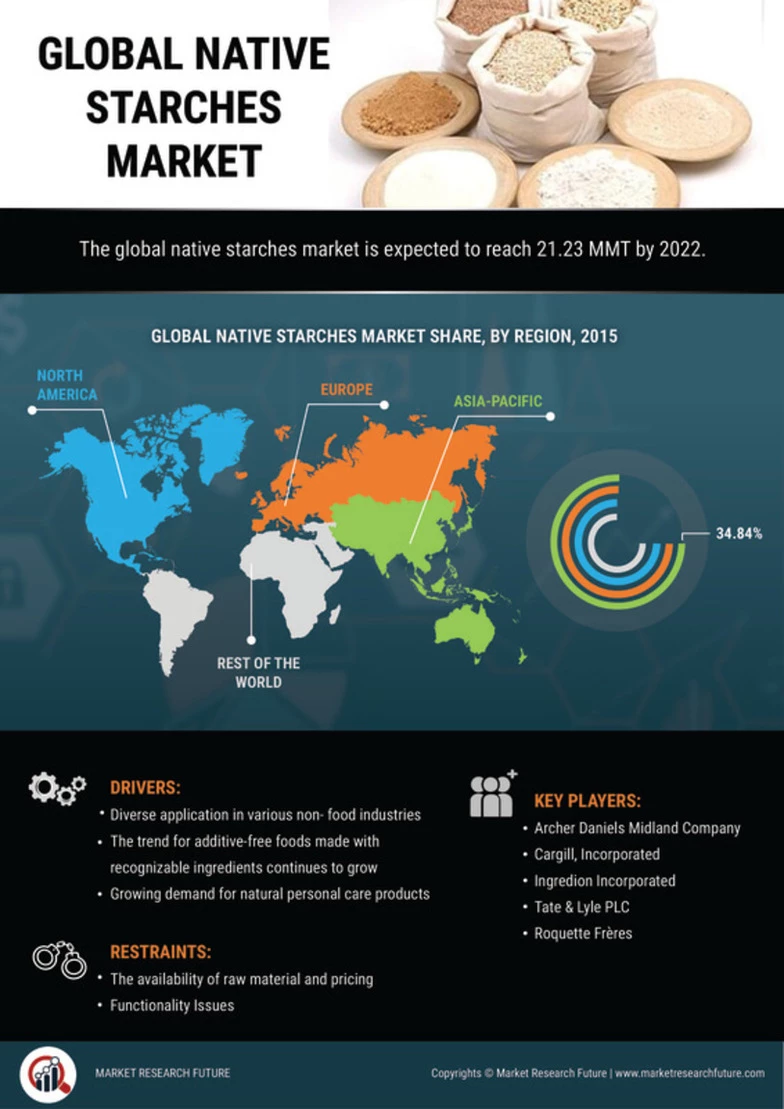 GLOBAL NATIVE STARCHES MARKET

The global native starches market is expected to reach 21.23 MMT by 2022.

GLOBAL NATIVE STARCHES MARKET SHARE, BY REGION, 2015

NORTH AMERICA

EUROPE

ASIA-PACIFIC

REST OF THE WORLD

34.84%

DRIVERS:
• Diverse application in various non- food industries
• The trend for additive-free foods made with recognizable ingredients continues to grow
• Growing demand for natural personal care products

RESTRAINTS:
• The availability of raw material and pricing
• Functionality Issues

KEY PLAYERS:
• Archer Daniels Midland Company
• Cargill, Incorporated
• Ingredion Incorporated
• Tate & Lyle PLC
• Roquette Frères

MARKET RESEARCH FUTURE

Copyrights © Market Research Future | www.marketresearchfuture.com